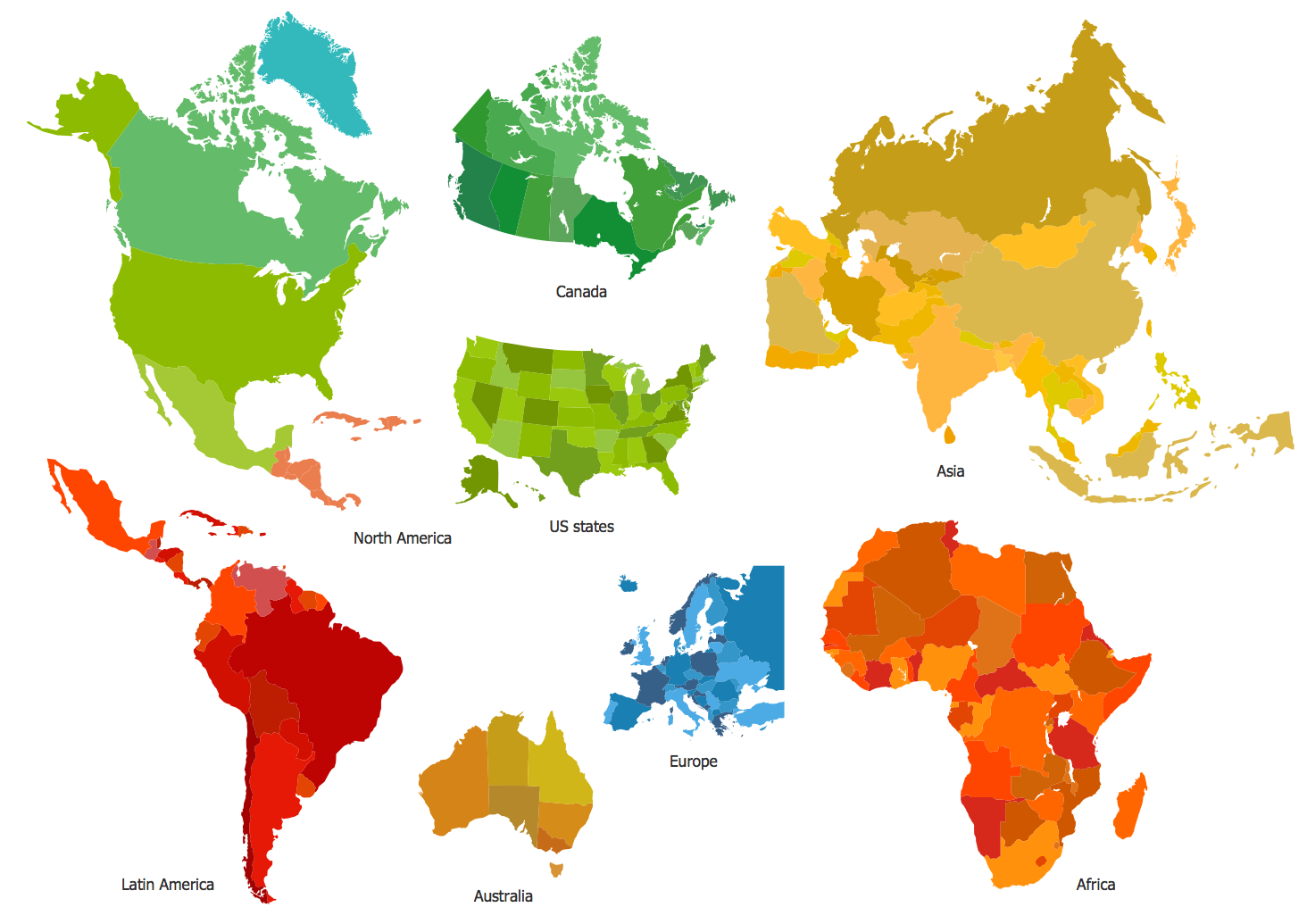 Canada

Asia

North America

US states

Europe

Latin America

Australia

Africa