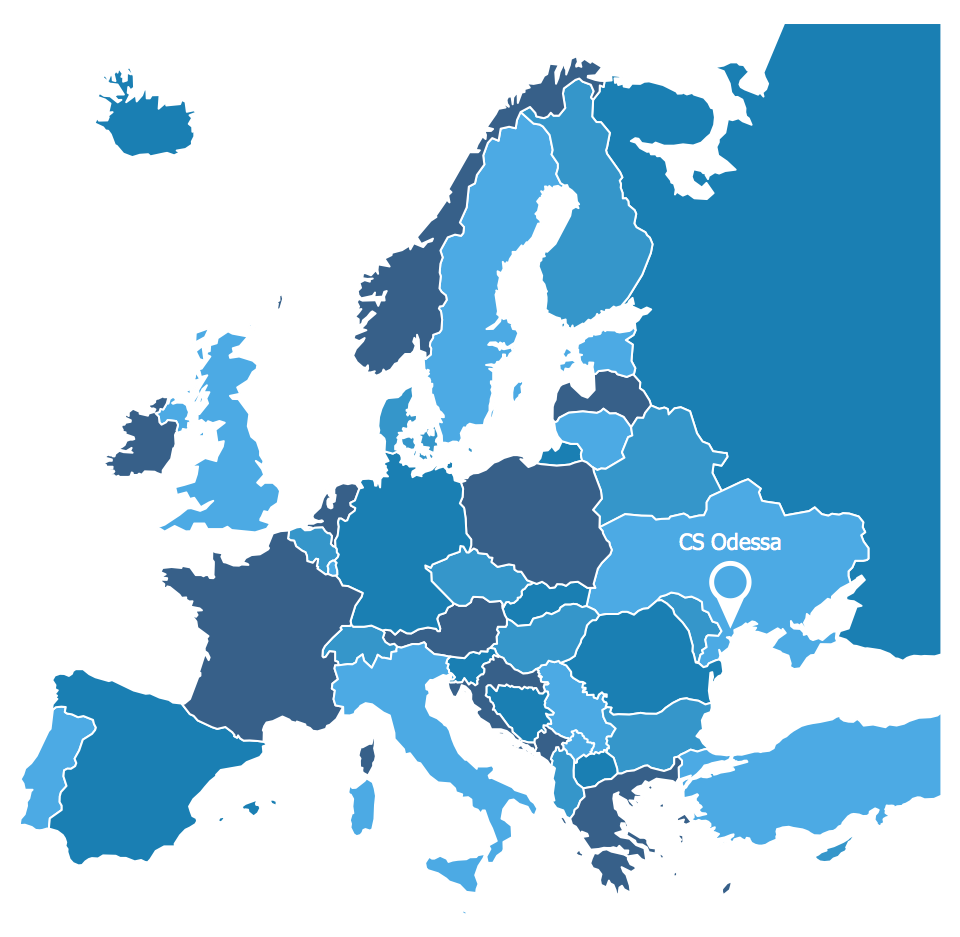 CS Odessa