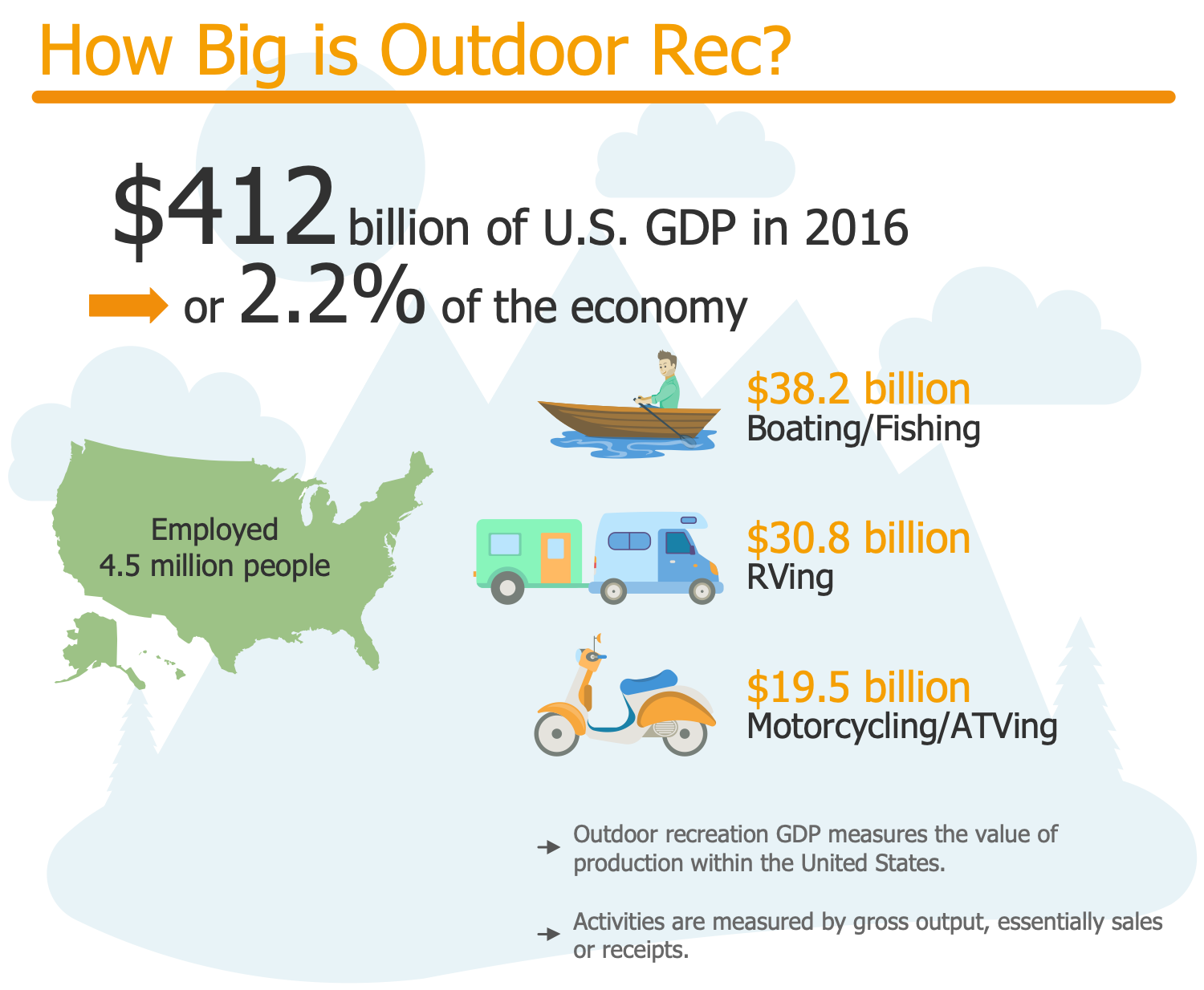 How Big is Outdoor Rec?

\$412 billion of U.S. GDP in 2016

or 2.2% of the economy

Employed
4.5 million people

\$38.2 billion
Boating/Fishing

\$30.8 billion
RVing

\$19.5 billion
Motorcycling/ATVing

Outdoor recreation GDP measures the value of production within the United States.

Activities are measured by gross output, essentially sales or receipts.