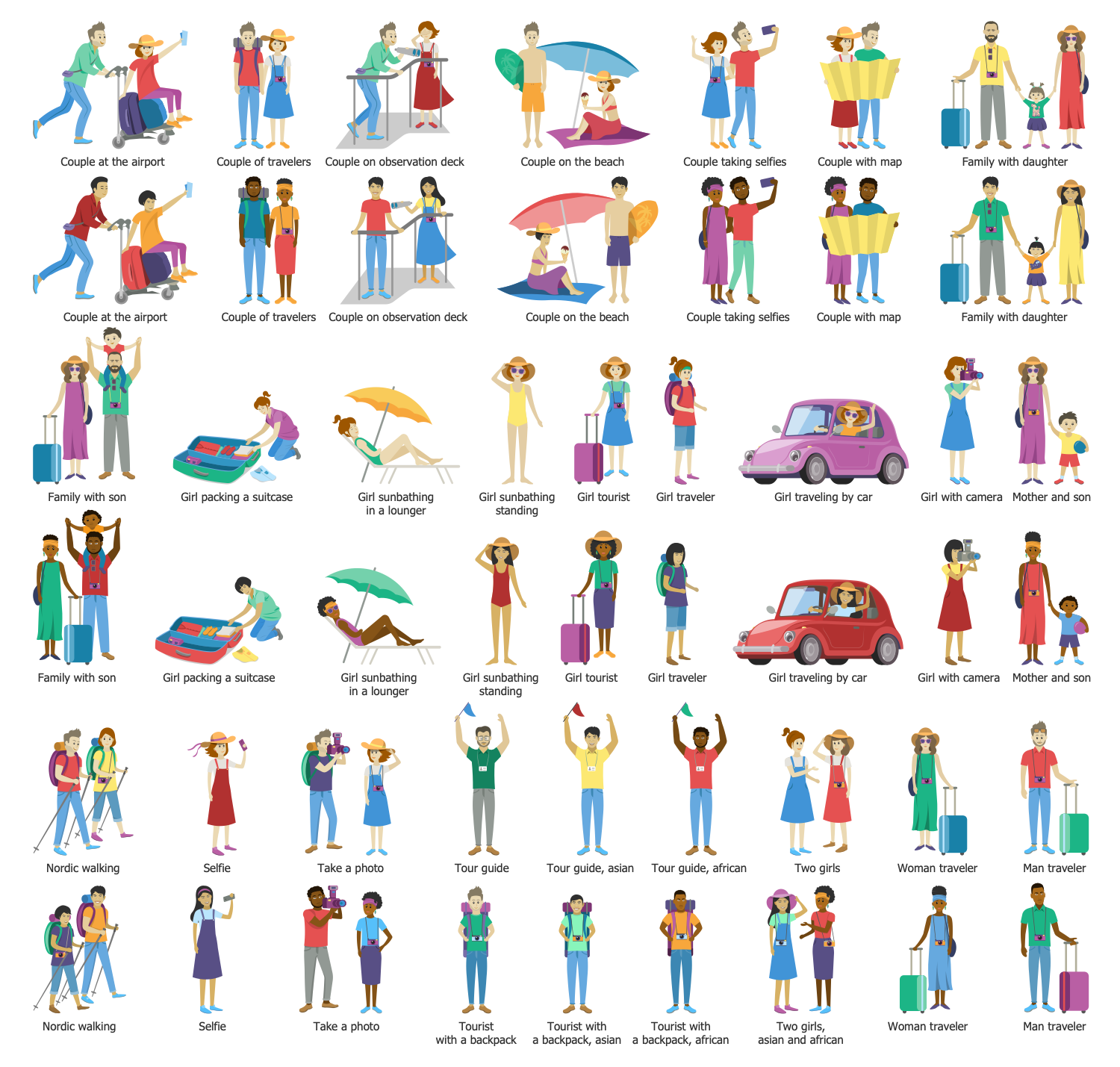 Couple at the airport
Couple of travelers
Couple on observation deck
Couple on the beach
Couple taking selfies
Couple with map
Family with daughter

Couple at the airport
Couple of travelers
Couple on observation deck
Couple on the beach
Couple taking selfies
Couple with map
Family with daughter

Family with son
Girl packing a suitcase
Girl sunbathing in a lounger
Girl sunbathing standing
Girl tourist
Girl traveler
Girl traveling by car
Girl with camera
Mother and son

Family with son
Girl packing a suitcase
Girl sunbathing in a lounger
Girl sunbathing standing
Girl tourist
Girl traveler
Girl traveling by car
Girl with camera
Mother and son

Nordic walking
Selfie
Take a photo
Tour guide
Tour guide, asian
Tour guide, african
Two girls
Woman traveler
Man traveler

Nordic walking
Selfie
Take a photo
Tourist with a backpack
Tourist with a backpack, asian
Tourist with a backpack, african
Two girls, asian and african
Woman traveler
Man traveler