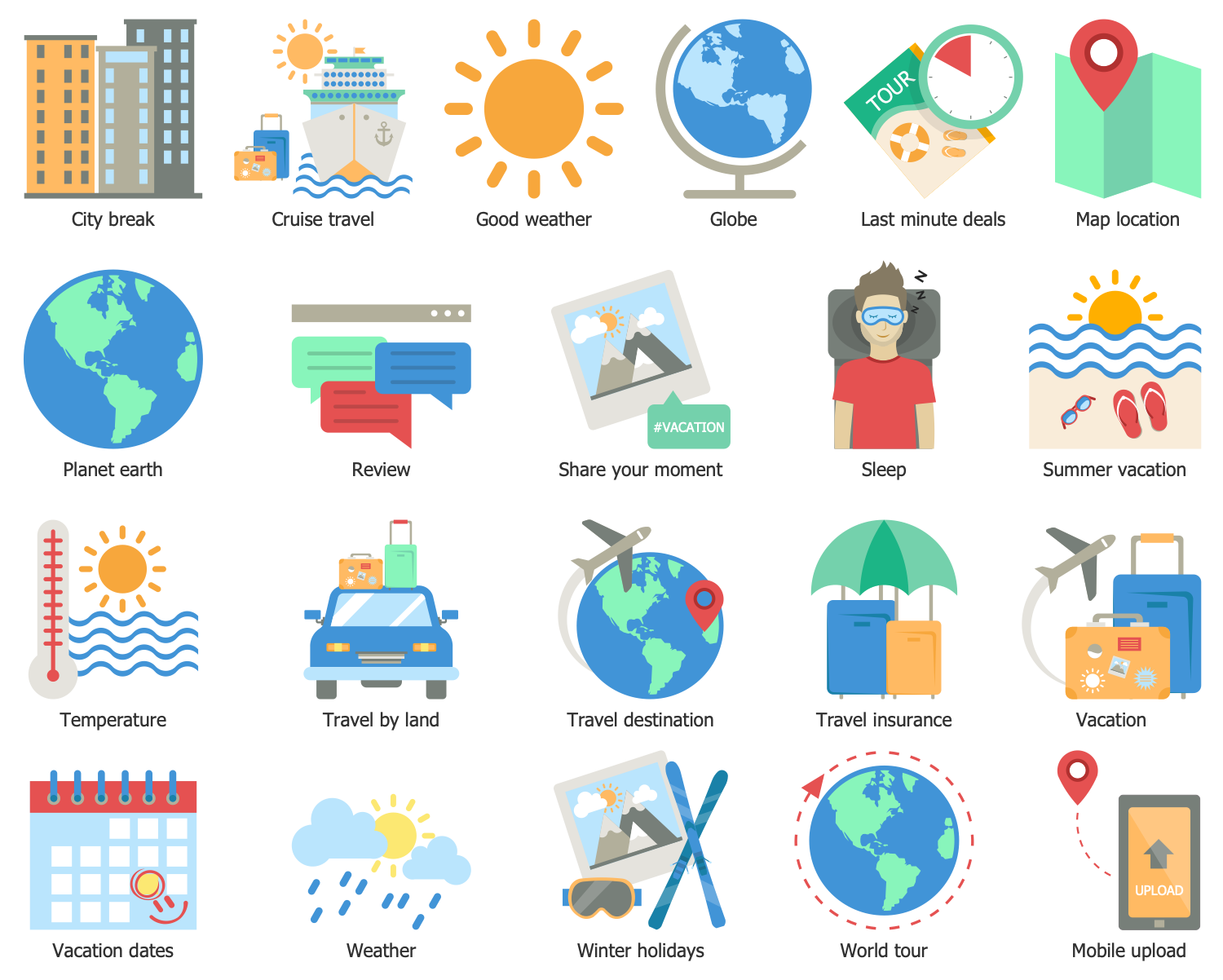 City break
Cruise travel
Good weather
Globe
TOUR
Last minute deals
Map location

Planet earth
Review
#VACATION
Share your moment
Sleep
Summer vacation

Temperature
Travel by land
Travel destination
Travel insurance
Vacation

Vacation dates
Weather
Winter holidays
World tour
UPLOAD
Mobile upload