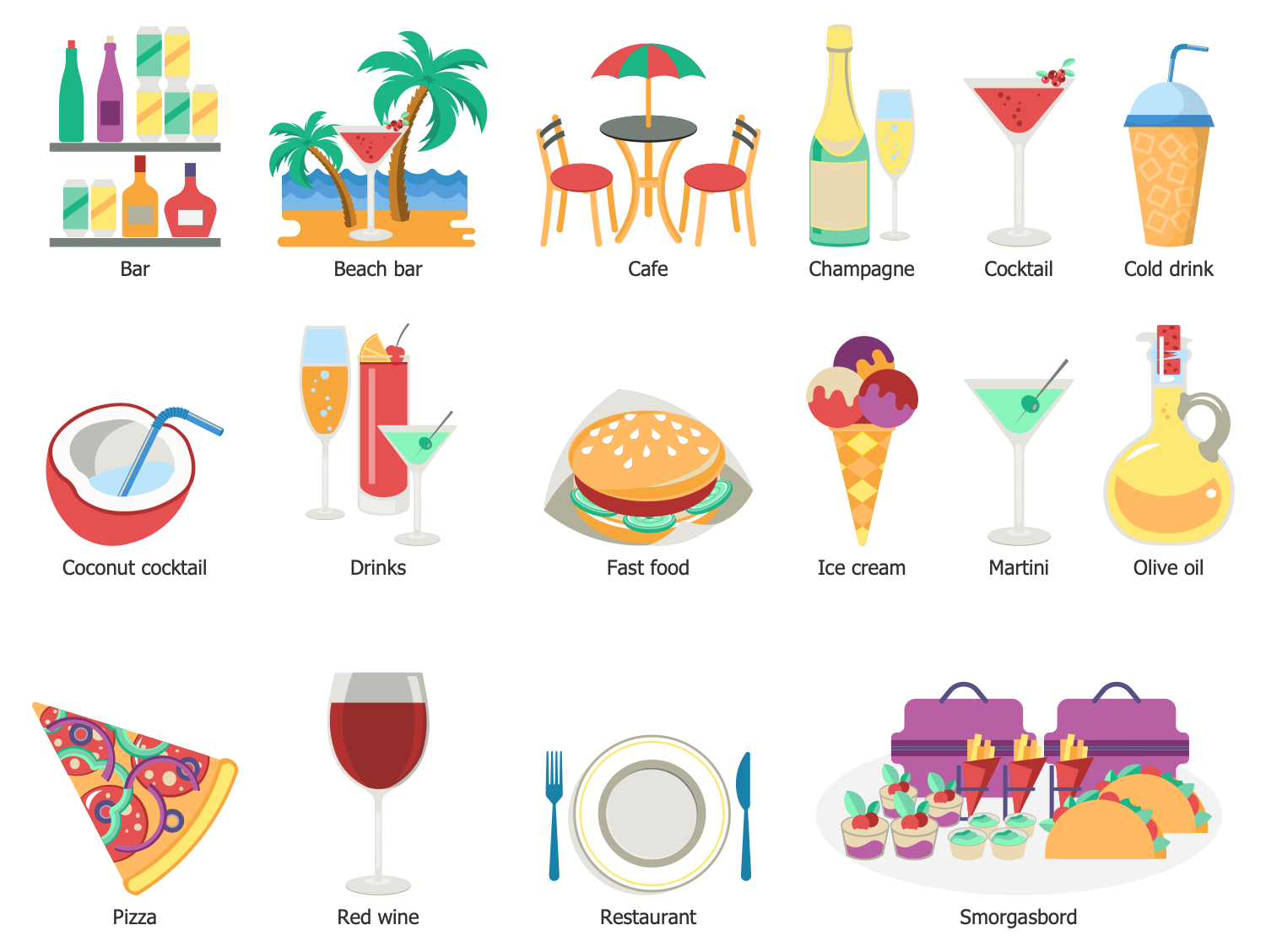 Bar
Beach bar
Cafe
Champagne
Cocktail
Cold drink

Coconut cocktail
Drinks
Fast food
Ice cream
Martini
Olive oil

Pizza
Red wine
Restaurant
Smorgasbord