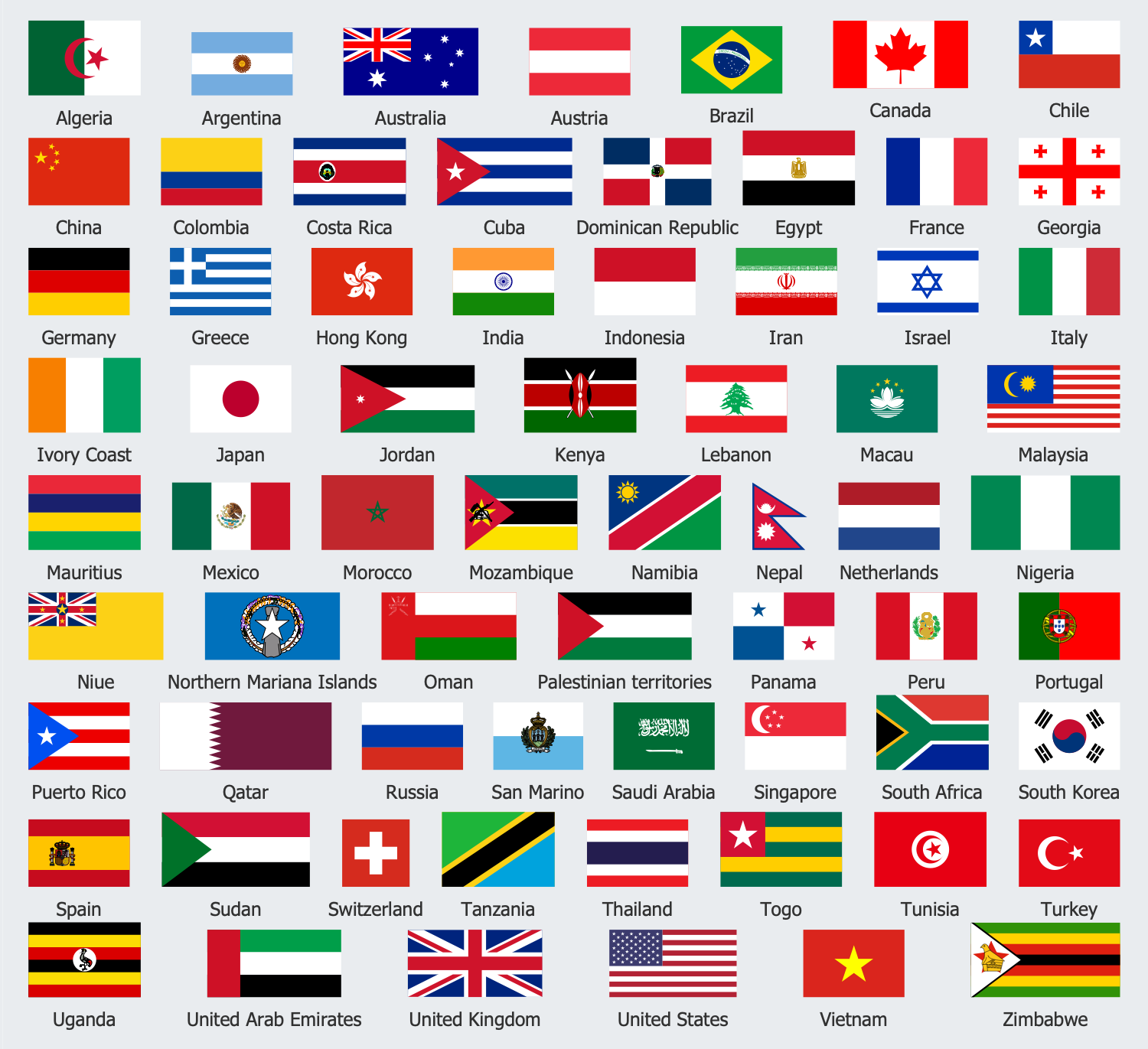 Algeria Argentina Australia Austria Brazil Canada Chile

China Colombia Costa Rica Cuba Dominican Republic Egypt France Georgia

Germany Greece Hong Kong India Indonesia Iran Israel Italy

Ivory Coast Japan Jordan Kenya Lebanon Macau Malaysia

Mauritius Mexico Morocco Mozambique Namibia Nepal Netherlands Nigeria

Niue Northern Mariana Islands Oman Palestinian territories Panama Peru Portugal

Puerto Rico Qatar Russia San Marino Saudi Arabia Singapore South Africa South Korea

Spain Sudan Switzerland Tanzania Thailand Togo Tunisia Turkey

Uganda United Arab Emirates United Kingdom United States Vietnam Zimbabwe