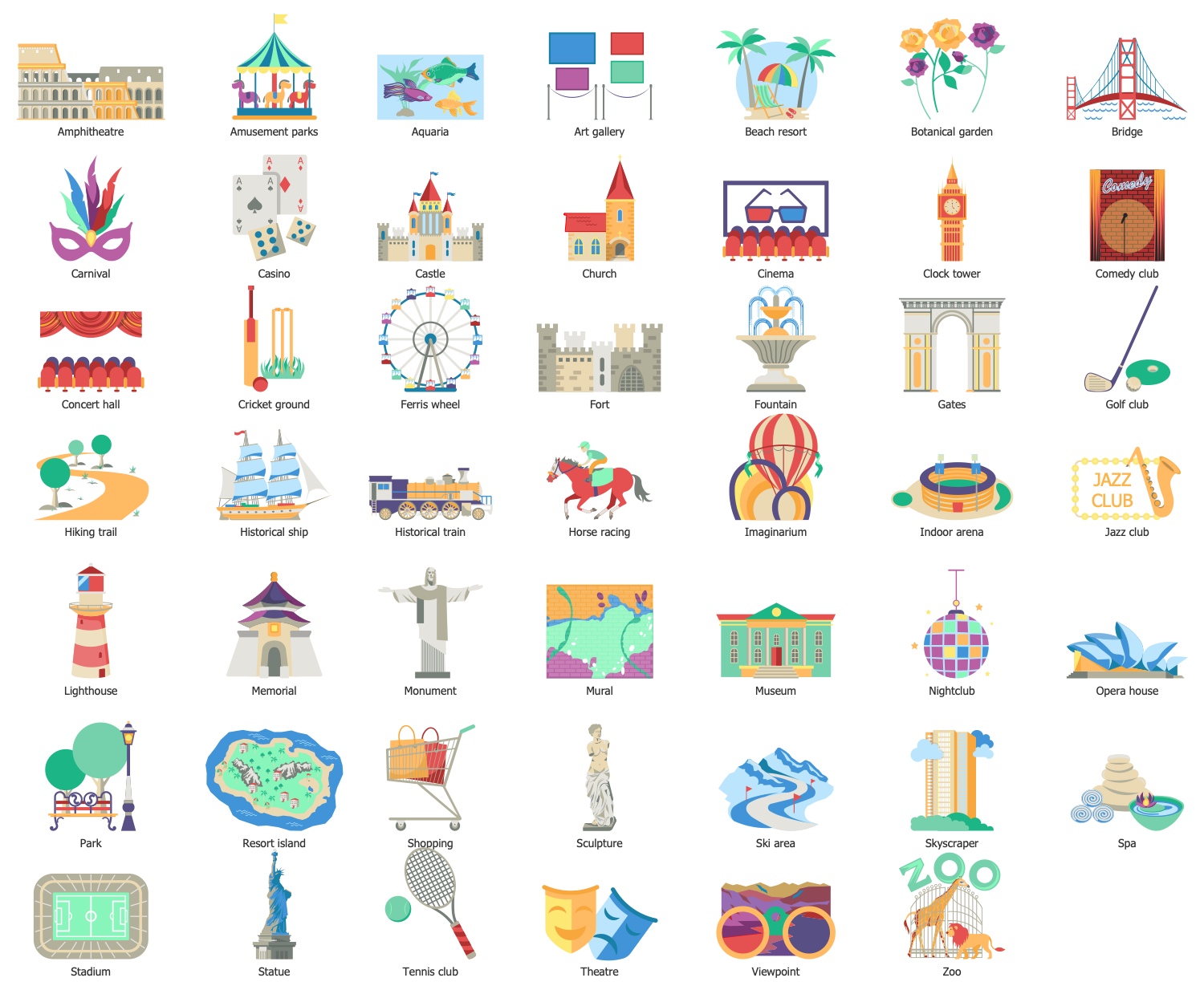 Amphitheatre
Amusement parks
Aquaria
Art gallery
Beach resort
Botanical garden
Bridge

Carnival
Casino
Castle
Church
Cinema
Clock tower
Comedy
Comedy club

Concert hall
Cricket ground
Ferris wheel
Fort
Fountain
Gates
Golf club

Hiking trail
Historical ship
Historical train
Horse racing
Imaginarium
Indoor arena
JAZZ CLUB
Jazz club

Lighthouse
Memorial
Monument
Mural
Museum
Nightclub
Opera house

Park
Resort island
Shopping
Sculpture
Ski area
Skyscraper
Spa

Stadium
Statue
Tennis club
Theatre
Viewpoint
ZOO
Zoo