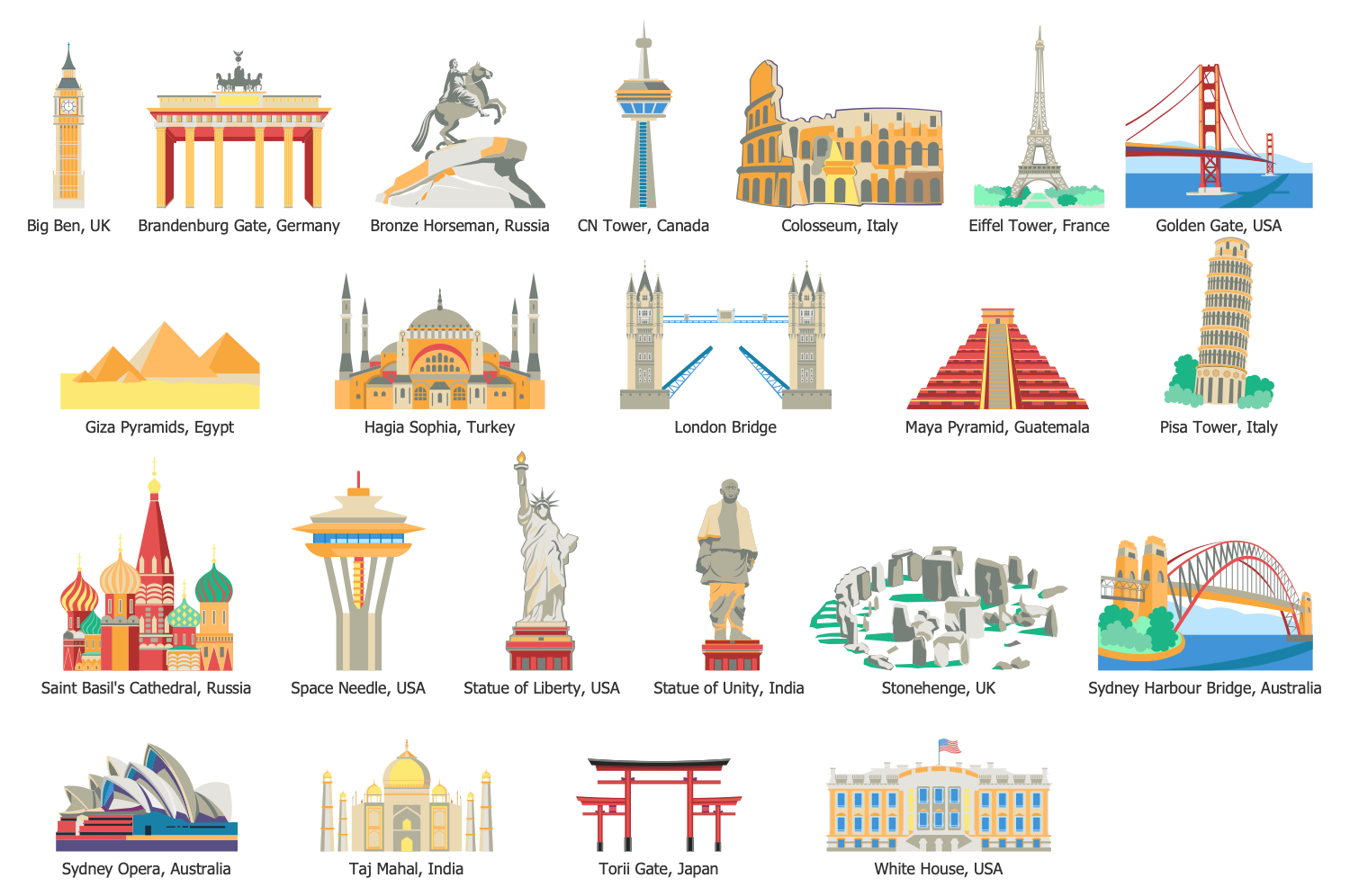 Big Ben, UK
Brandenburg Gate, Germany
Bronze Horseman, Russia
CN Tower, Canada
Colosseum, Italy
Eiffel Tower, France
Golden Gate, USA

Giza Pyramids, Egypt
Hagia Sophia, Turkey
London Bridge
Maya Pyramid, Guatemala
Pisa Tower, Italy

Saint Basil's Cathedral, Russia
Space Needle, USA
Statue of Liberty, USA
Statue of Unity, India
Stonehenge, UK
Sydney Harbour Bridge, Australia

Sydney Opera, Australia
Taj Mahal, India
Torii Gate, Japan
White House, USA