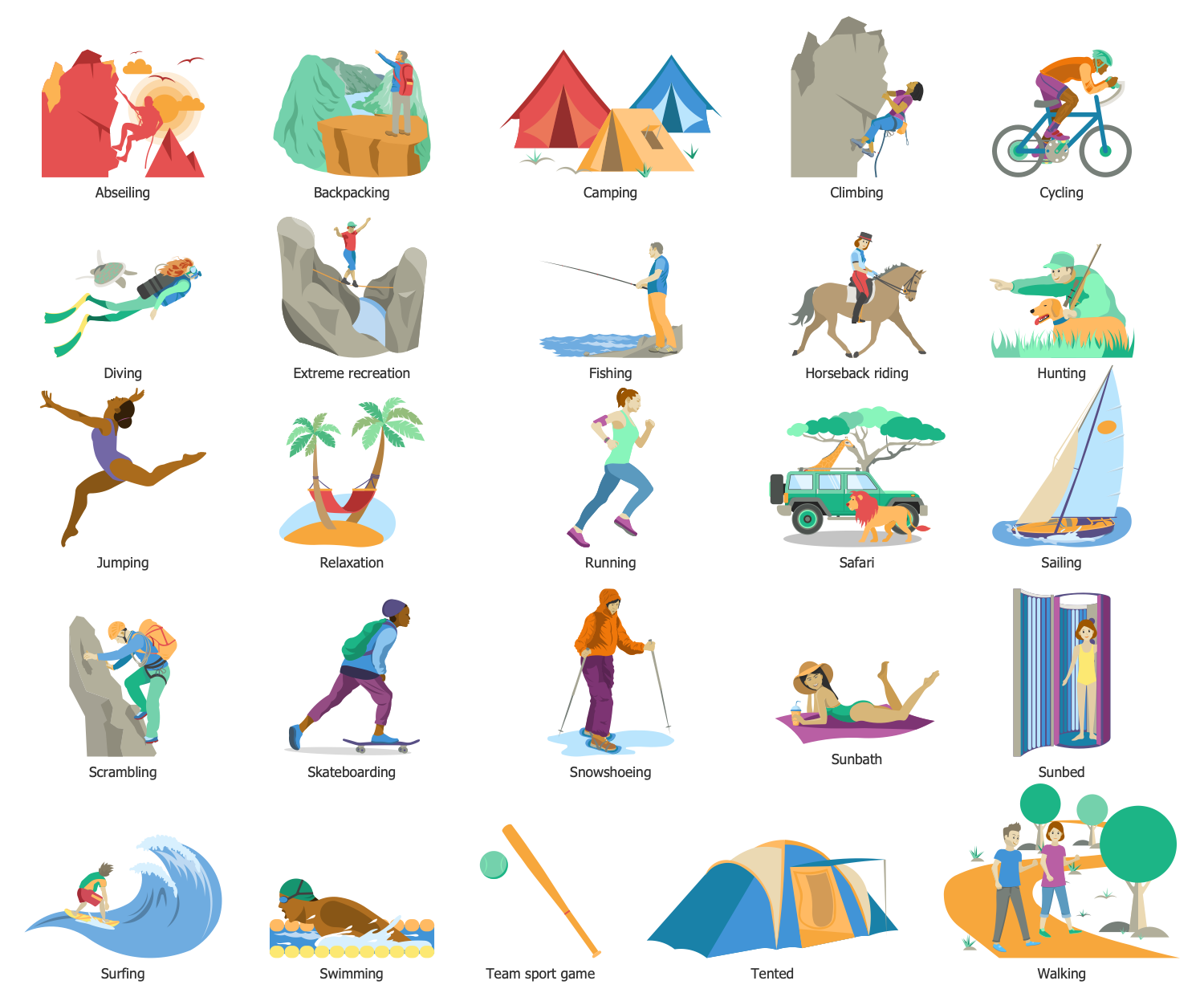 Abseiling
Backpacking
Camping
Climbing
Cycling

Diving
Extreme recreation
Fishing
Horseback riding
Hunting

Jumping
Relaxation
Running
Safari
Sailing

Scrambling
Skateboarding
Snowshoeing
Sunbath
Sunbed

Surfing
Swimming
Team sport game
Tented
Walking