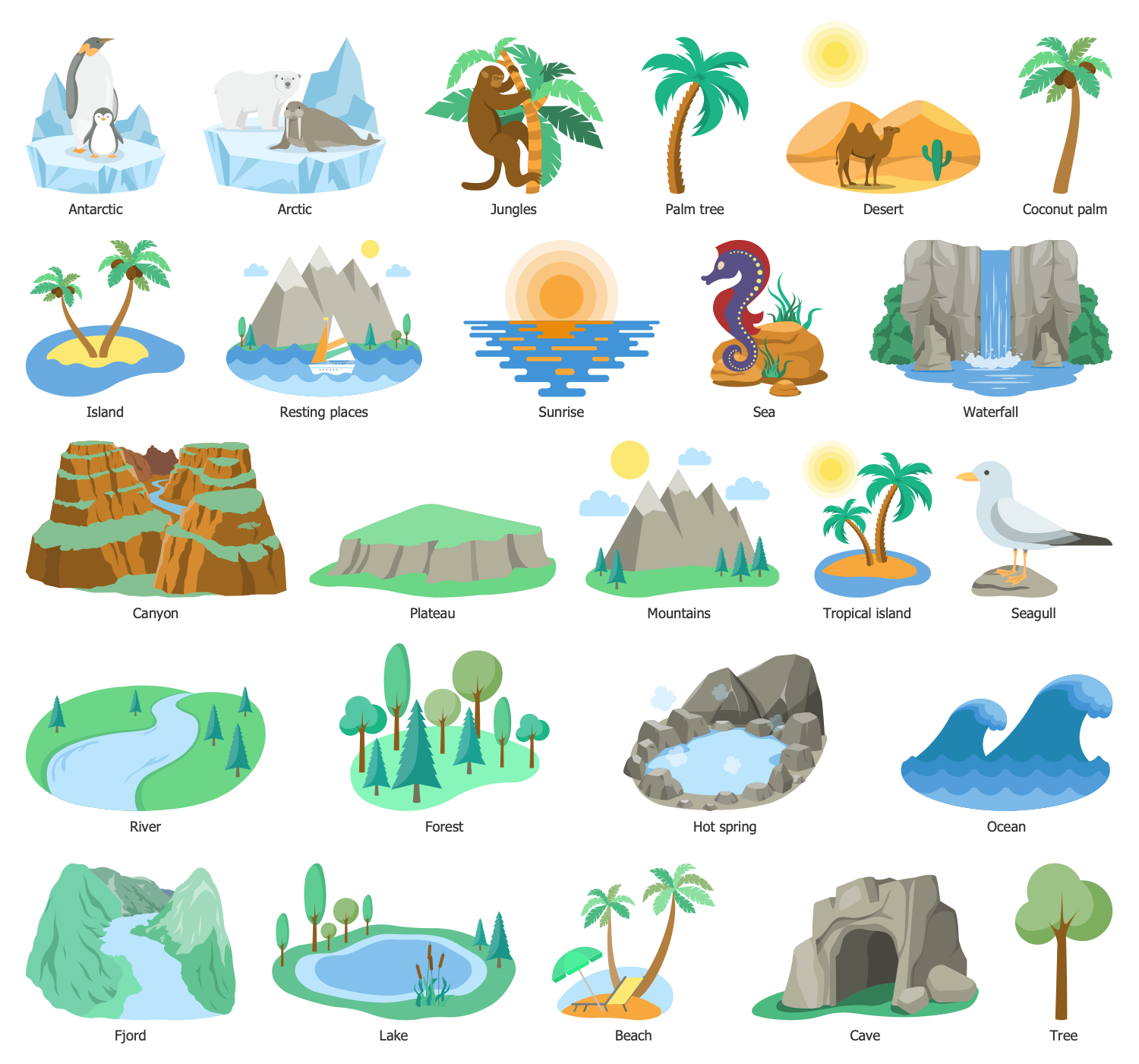 Antarctic
Arctic
Jungles
Palm tree
Desert
Coconut palm

Island
Resting places
Sunrise
Sea
Waterfall

Canyon
Plateau
Mountains
Tropical island
Seagull

River
Forest
Hot spring
Ocean

Fjord
Lake
Beach
Cave
Tree