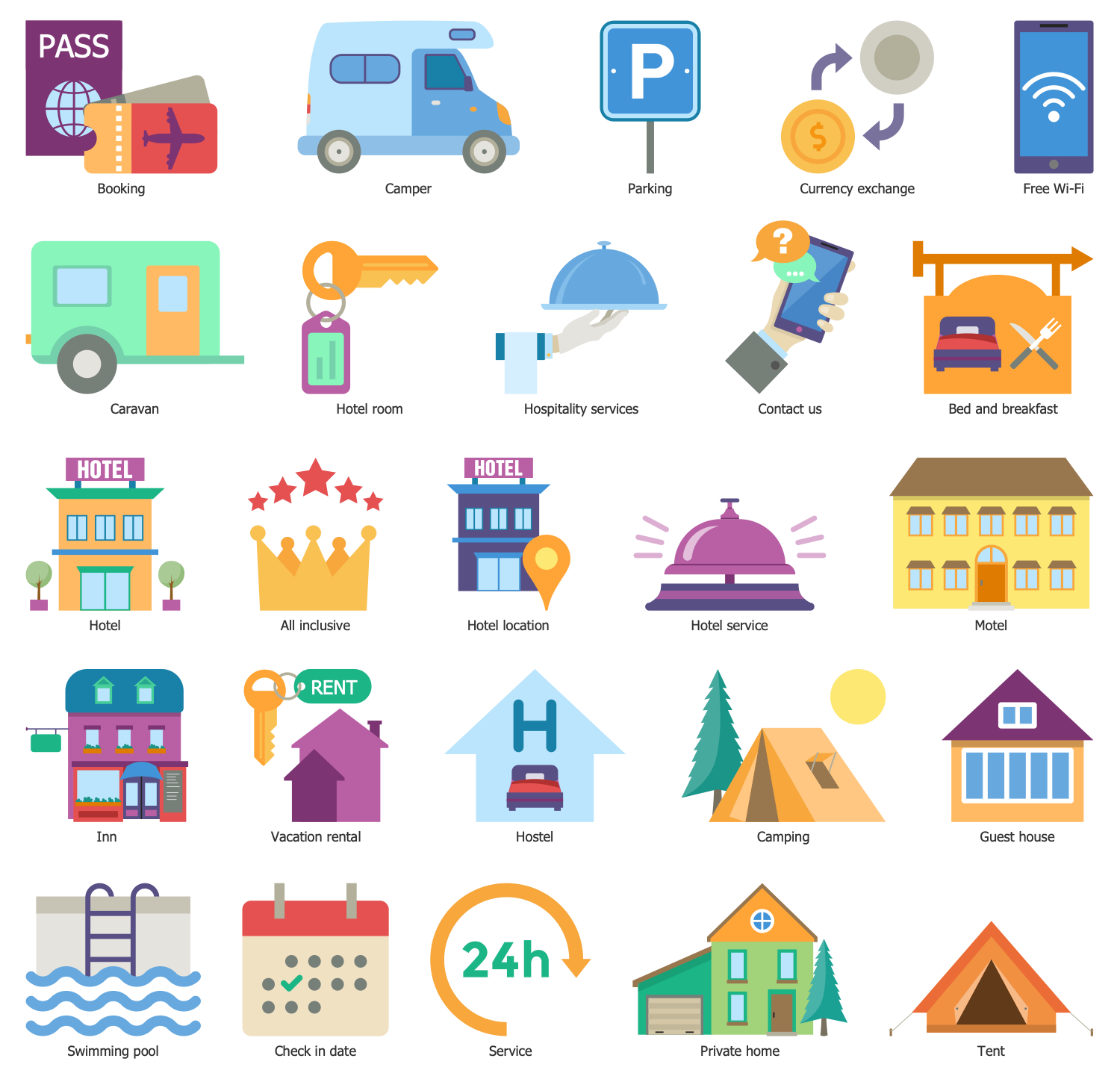 PASS
Booking
Camper
P
Parking
$
Currency exchange
Free Wi-Fi

Caravan
Hotel room
Hospitality services
?
Contact us
Bed and breakfast

HOTEL
Hotel
All inclusive
HOTEL
Hotel location
Hotel service
Motel

Inn
RENT
Vacation rental
H
Hostel
Camping
Guest house

Swimming pool
Check in date
24h
Service
Private home
Tent