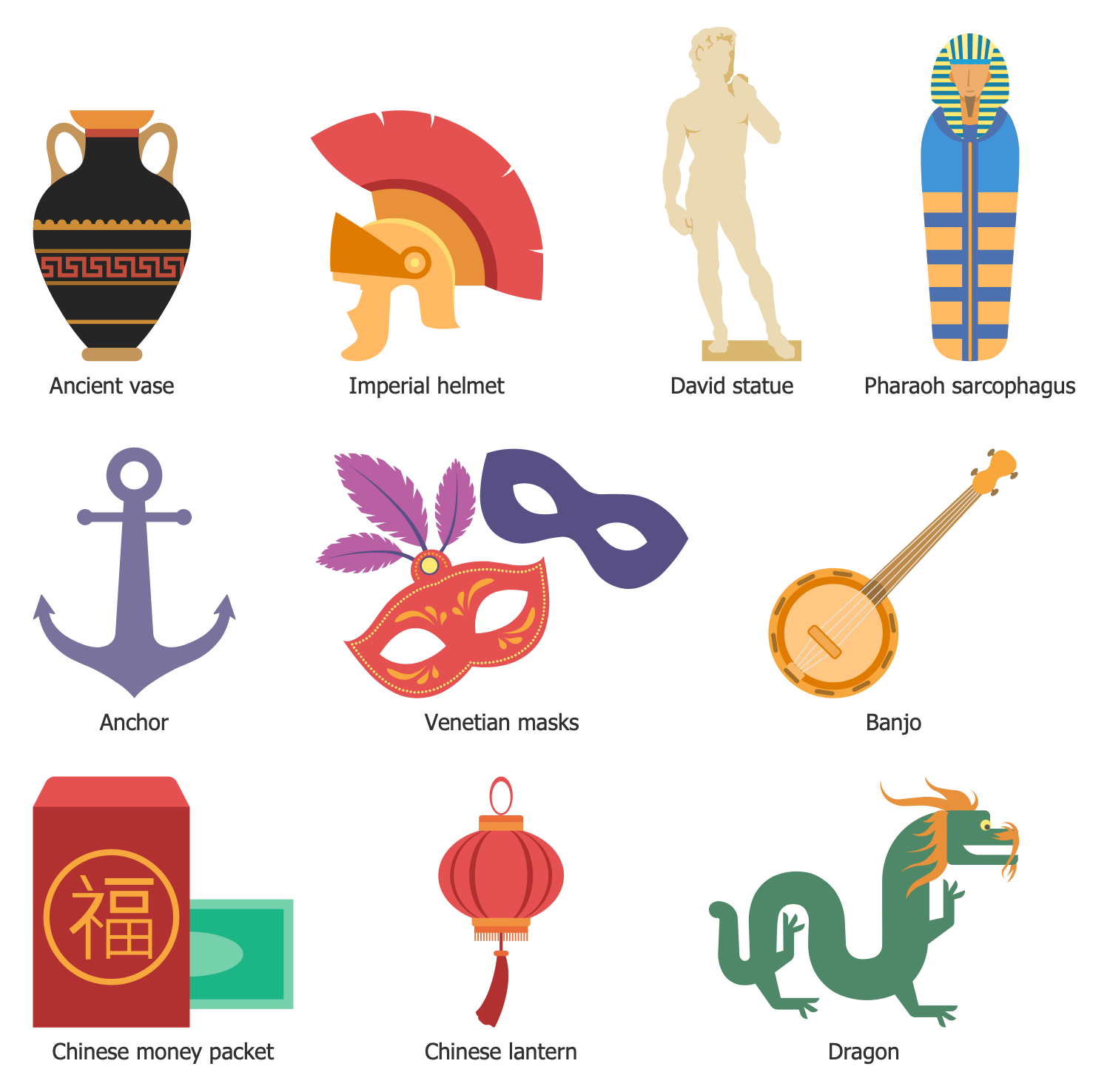 Ancient vase
Imperial helmet
David statue
Pharaoh sarcophagus

Anchor
Venetian masks
Banjo

福
Chinese money packet
Chinese lantern
Dragon