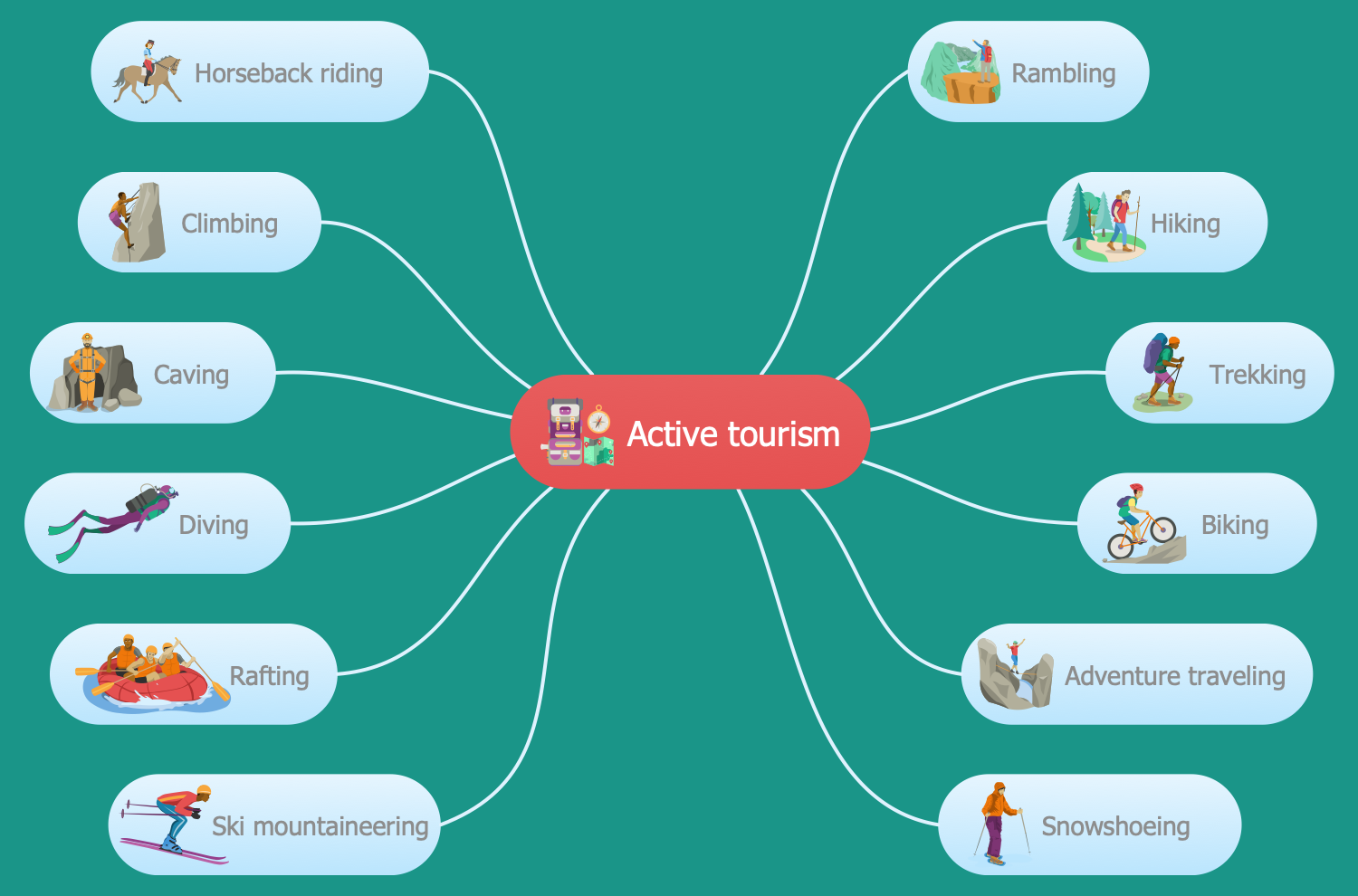 Active tourism

Horseback riding

Climbing

Caving

Diving

Rafting

Ski mountaineering

Rambling

Hiking

Trekking

Biking

Adventure traveling

Snowshoeing