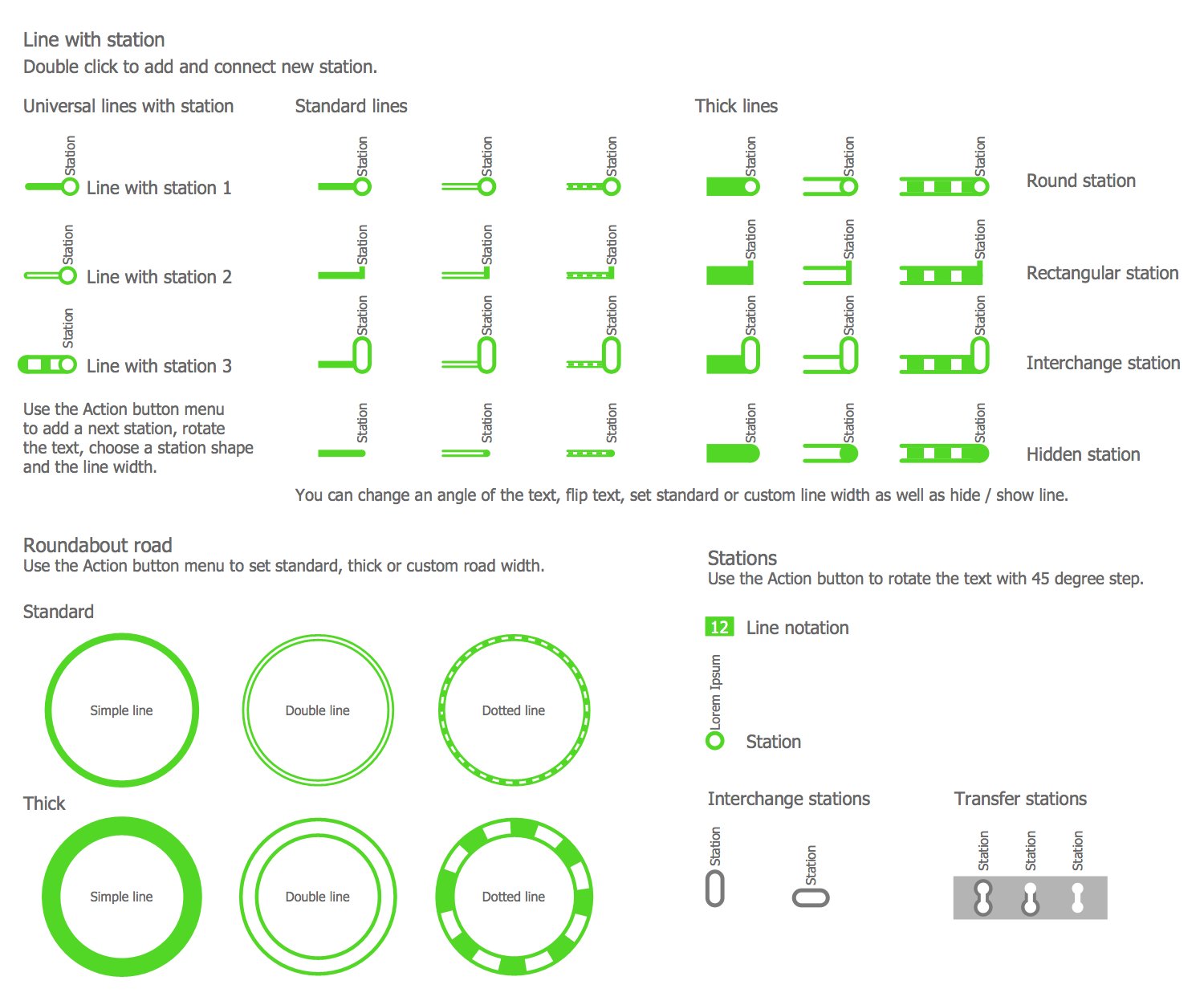 Line with station
Double click to add and connect new station.

Universal lines with station

Station
Line with station 1

Station
Line with station 2

Station
Line with station 3

Use the Action button menu to add a next station, rotate the text, choose a station shape and the line width.

Standard lines

Station Station Station
Station Station Station
Station Station Station
Station Station Station

Thick lines

Station Station Station
Round station
Station Station Station
Rectangular station
Station Station Station
Interchange station
Station Station Station
Hidden station

You can change an angle of the text, flip text, set standard or custom line width as well as hide / show line.

Roundabout road
Use the Action button menu to set standard, thick or custom road width.

Standard

Simple line
Double line
Dotted line

Thick

Simple line
Double line
Dotted line

Stations
Use the Action button to rotate the text with 45 degree step.

12 Line notation

Lorem Ipsum

Station

Interchange stations

Station
Station

Transfer stations

Station Station Station