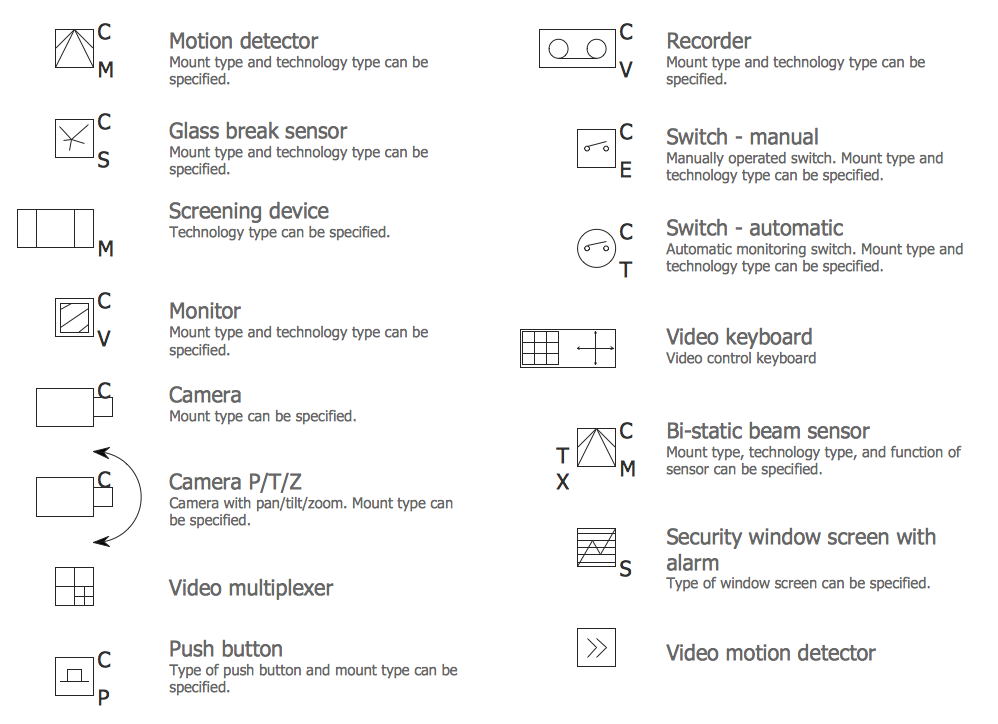 C
M
Motion detector
Mount type and technology type can be specified.

C
S
Glass break sensor
Mount type and technology type can be specified.

M
Screening device
Technology type can be specified.

C
V
Monitor
Mount type and technology type can be specified.

C
Camera
Mount type can be specified.

C
Camera P/T/Z
Camera with pan/tilt/zoom. Mount type can be specified.

Video multiplexer

C
P
Push button
Type of push button and mount type can be specified.

C
V
Recorder
Mount type and technology type can be specified.

C
E
Switch - manual
Manually operated switch. Mount type and technology type can be specified.

C
T
Switch - automatic
Automatic monitoring switch. Mount type and technology type can be specified.

Video keyboard
Video control keyboard

T
X
C
M
Bi-static beam sensor
Mount type, technology type, and function of sensor can be specified.

S
Security window screen with alarm
Type of window screen can be specified.

Video motion detector