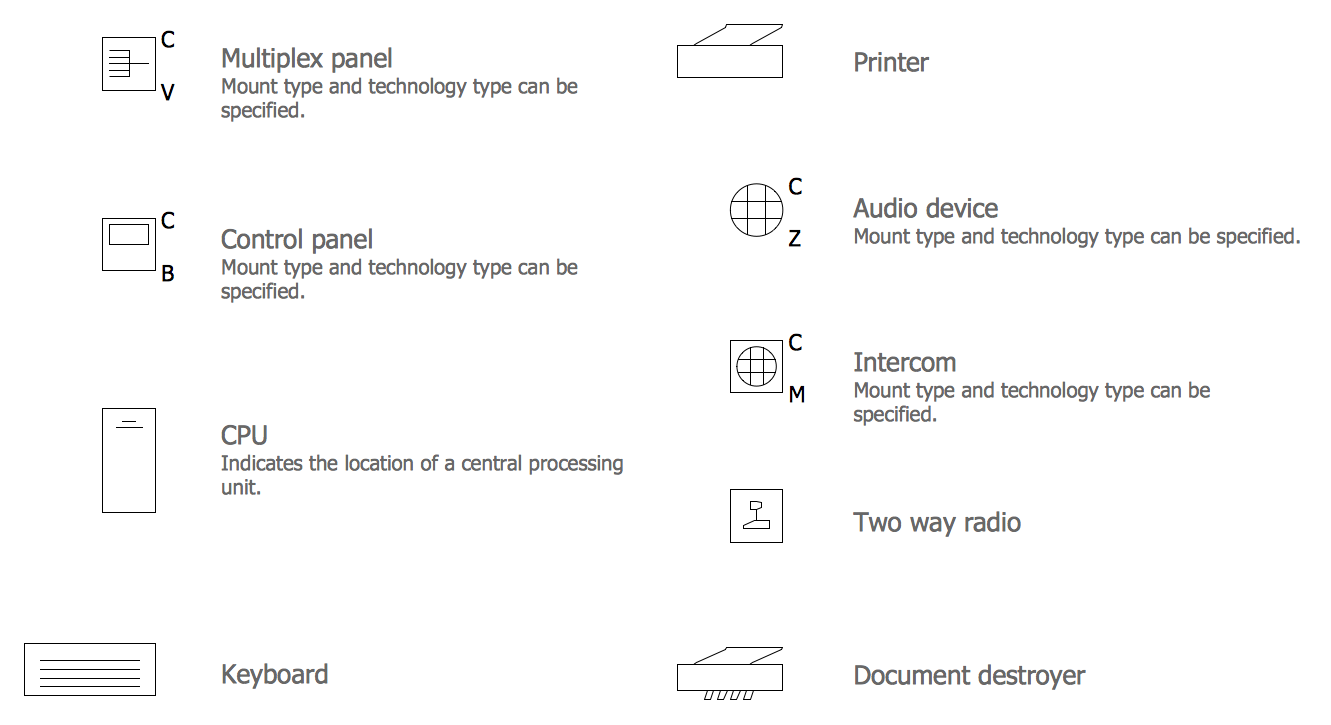 C
V
Multiplex panel
Mount type and technology type can be specified.

C
B
Control panel
Mount type and technology type can be specified.

CPU
Indicates the location of a central processing unit.

Keyboard

Printer

C
Z
Audio device
Mount type and technology type can be specified.

C
M
Intercom
Mount type and technology type can be specified.

Two way radio

Document destroyer