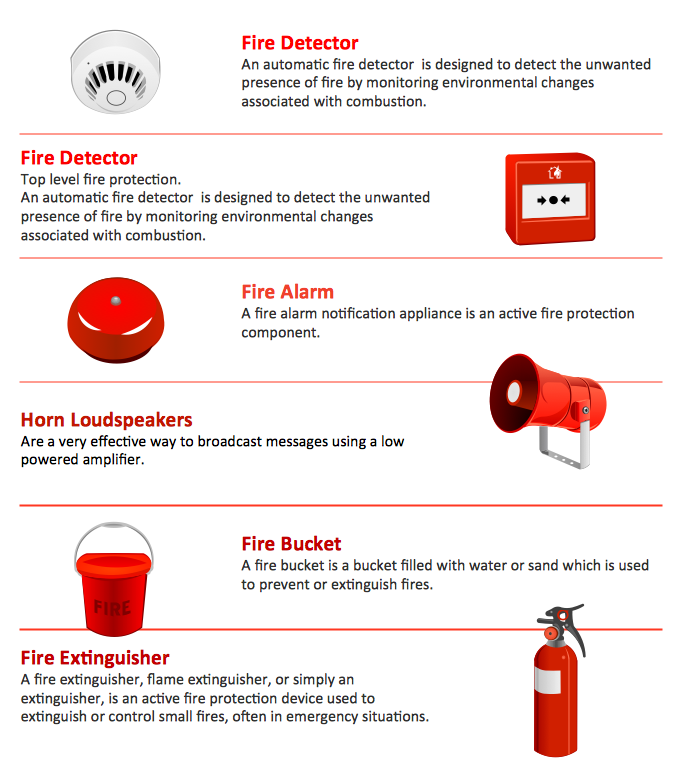 Fire Detector
An automatic fire detector  is designed to detect the unwanted presence of fire by monitoring environmental changes associated with combustion.

Fire Detector
Top level fire protection.
An automatic fire detector  is designed to detect the unwanted presence of fire by monitoring environmental changes associated with combustion.

Fire Alarm
A fire alarm notification appliance is an active fire protection component.

Horn Loudspeakers
Are a very effective way to broadcast messages using a low powered amplifier.

Fire Bucket
A fire bucket is a bucket filled with water or sand which is used to prevent or extinguish fires.

FIRE

Fire Extinguisher
A fire extinguisher, flame extinguisher, or simply an extinguisher, is an active fire protection device used to extinguish or control small fires, often in emergency situations.