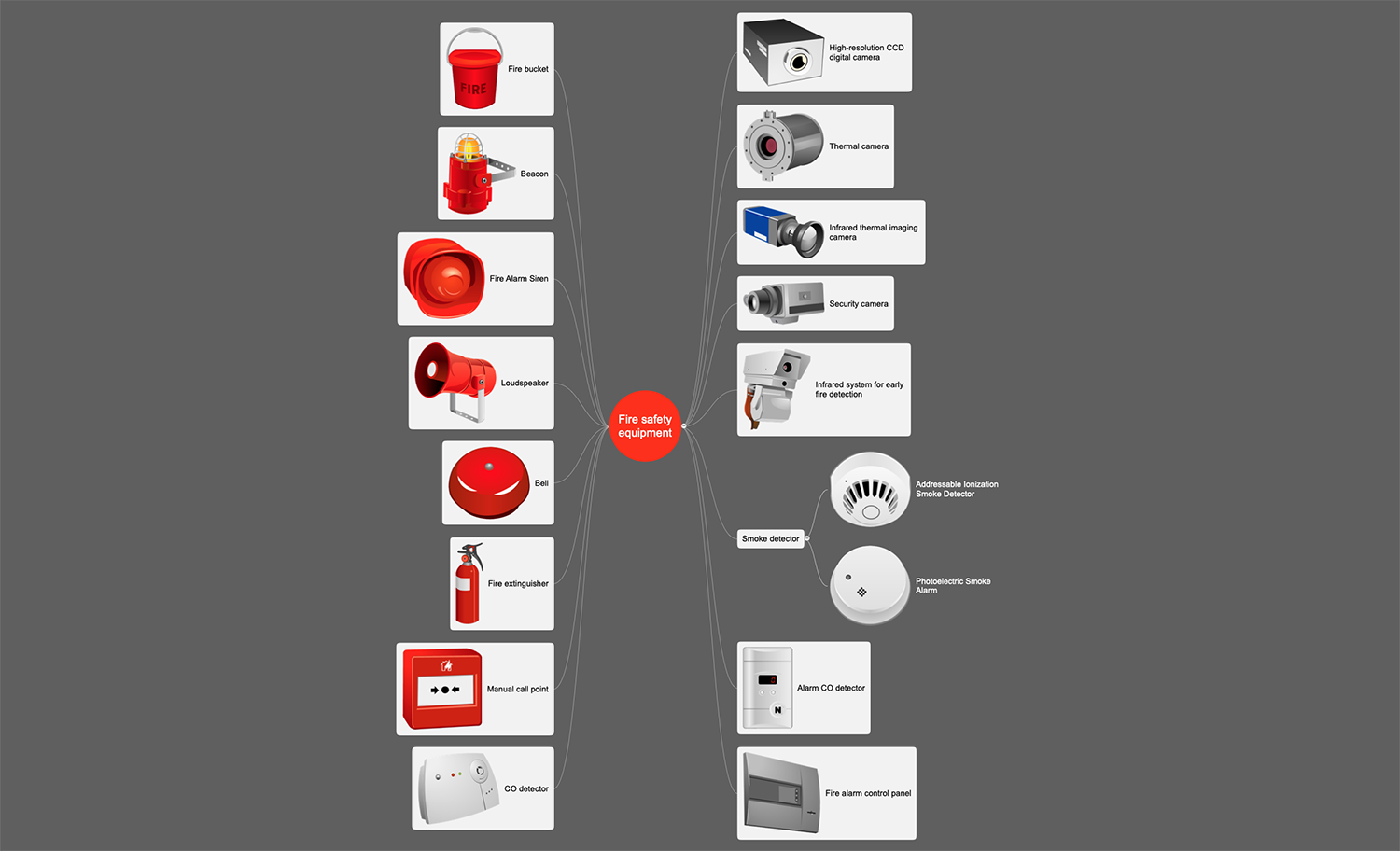 Fire safety equipment

FIRE

Fire bucket

Beacon

Fire Alarm Siren

Loudspeaker

Bell

Fire extinguisher

Manual call point

CO detector

High-resolution CCD digital camera

Thermal camera

Infrared thermal imaging camera

Security camera

Infrared system for early fire detection

Smoke detector

Addressable Ionization Smoke Detector

Photoelectric Smoke Alarm

Alarm CO detector

N

Fire alarm control panel