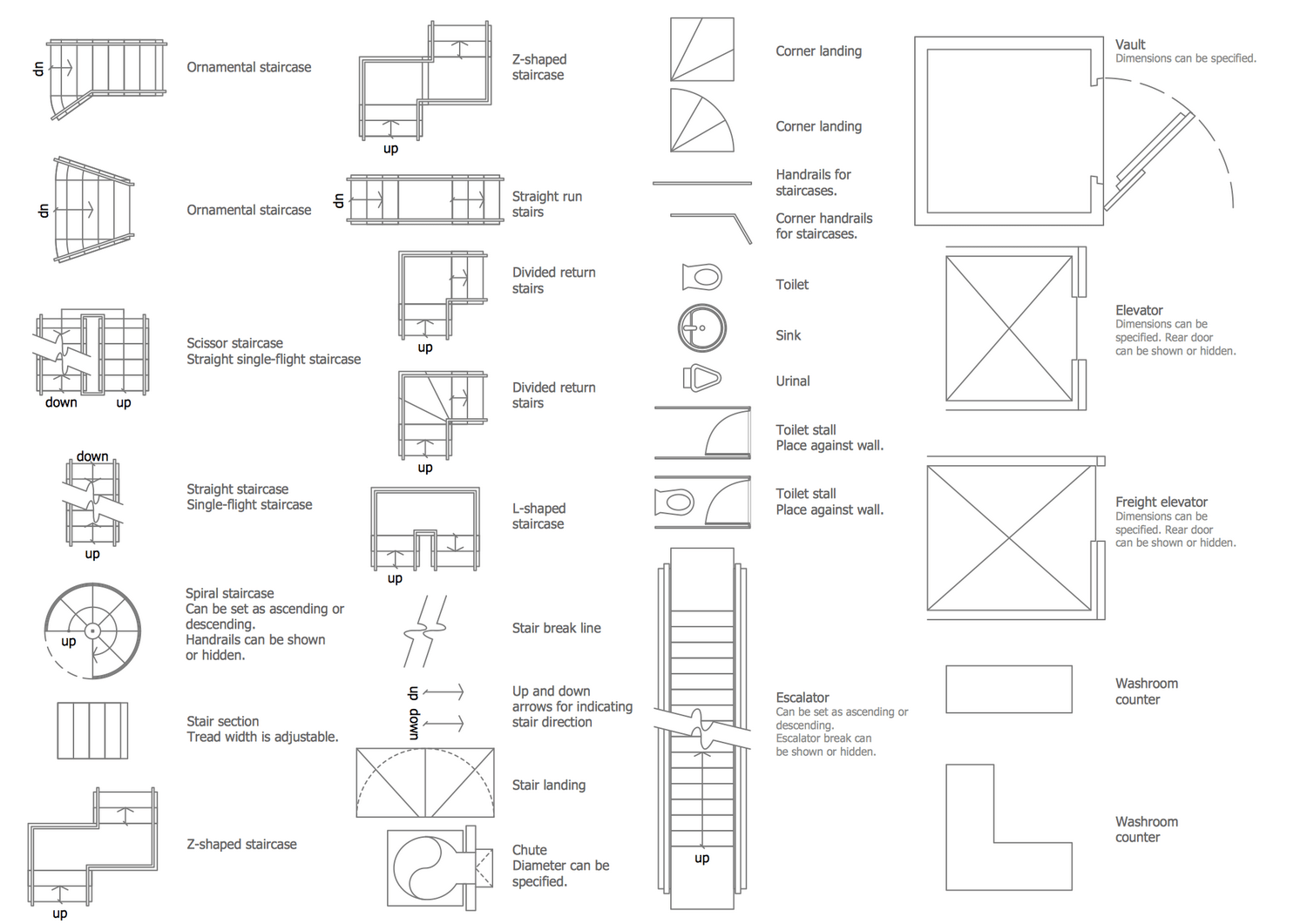 dn
Ornamental staircase

dn
Ornamental staircase

down up
Scissor staircase
Straight single-flight staircase

down
up
Straight staircase
Single-flight staircase

up
Spiral staircase
Can be set as ascending or descending.
Handrails can be shown or hidden.

Stair section
Tread width is adjustable.

up
Z-shaped staircase

up
Z-shaped staircase

dn
Straight run stairs

up
Divided return stairs

up
Divided return stairs

up
L-shaped staircase

Stair break line

dn
down
Up and down arrows for indicating stair direction

Stair landing

Chute
Diameter can be specified.

Corner landing

Corner landing

Handrails for staircases.

Corner handrails for staircases.

Toilet

Sink

Urinal

Toilet stall
Place against wall.

Toilet stall
Place against wall.

up
Escalator
Can be set as ascending or descending.
Escalator break can be shown or hidden.

Vault
Dimensions can be specified.

Elevator
Dimensions can be specified. Rear door can be shown or hidden.

Freight elevator
Dimensions can be specified. Rear door can be shown or hidden.

Washroom counter

Washroom counter