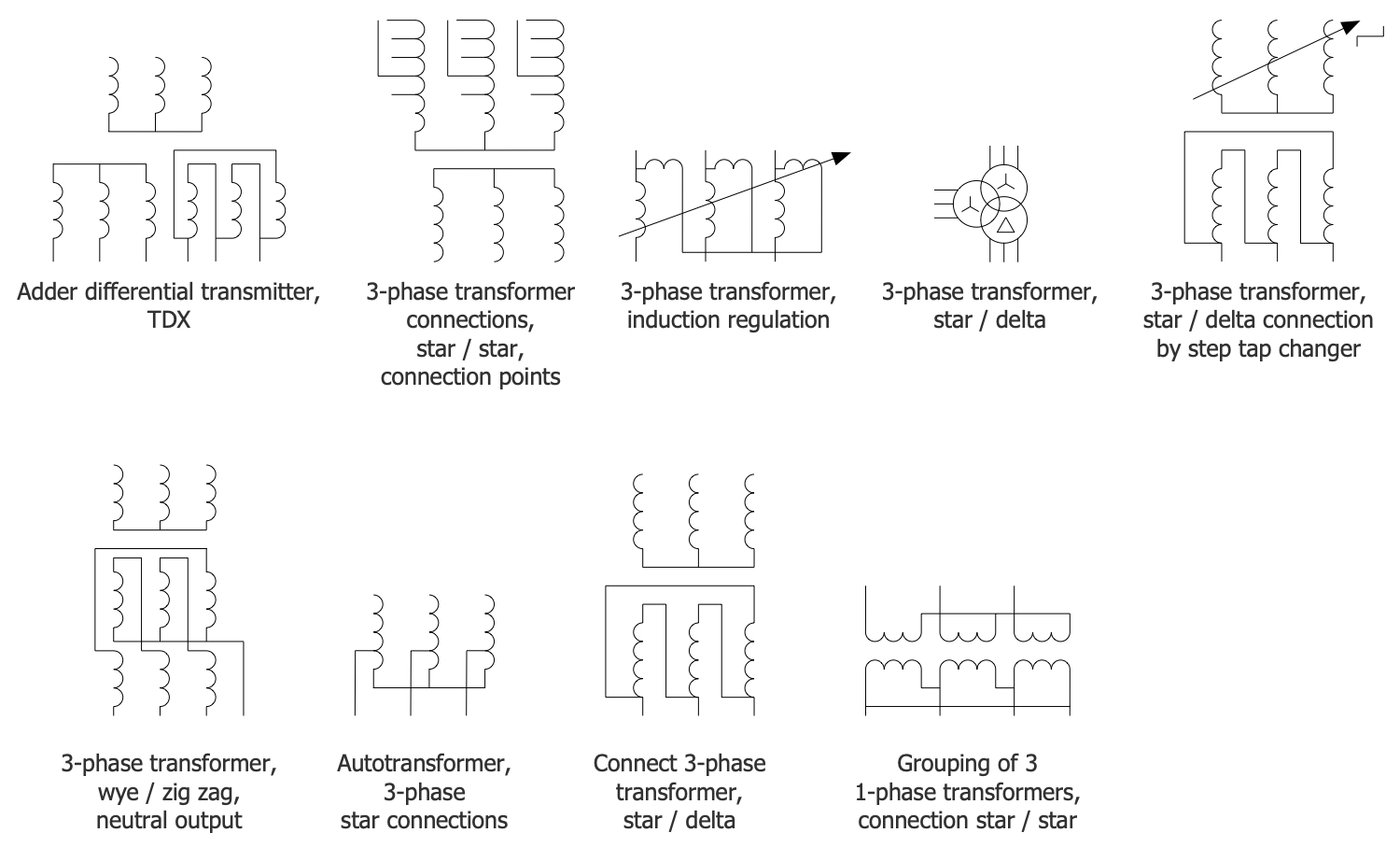 Adder differential transmitter, TDX

3-phase transformer connections, star / star, connection points

3-phase transformer, induction regulation

3-phase transformer, star / delta

3-phase transformer, star / delta connection by step tap changer

3-phase transformer, wye / zig zag, neutral output

Autotransformer, 3-phase star connections

Connect 3-phase transformer, star / delta

Grouping of 3 1-phase transformers, connection star / star