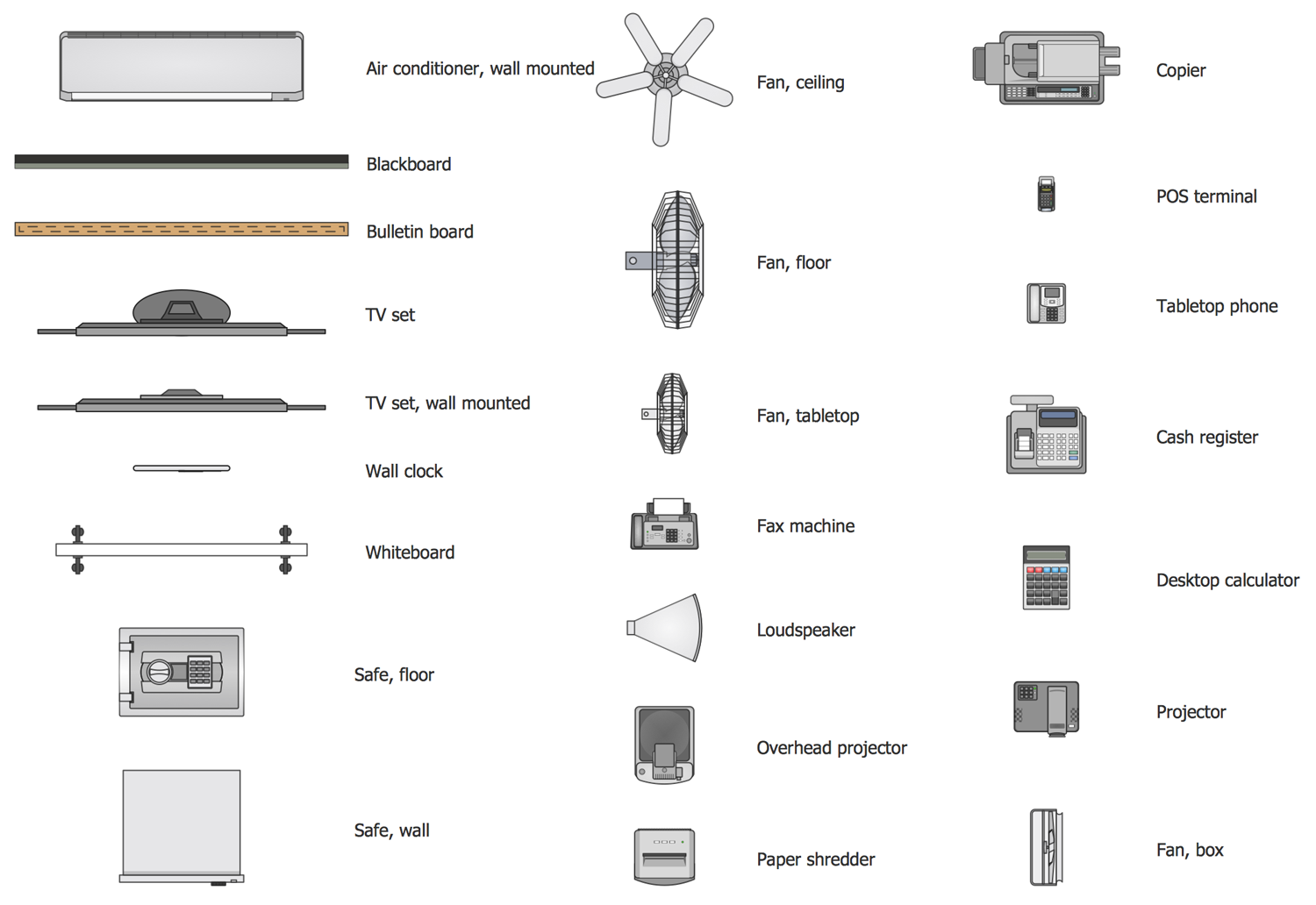 Air conditioner, wall mounted

Blackboard

Bulletin board

TV set

TV set, wall mounted

Wall clock

Whiteboard

Safe, floor

Safe, wall

Fan, ceiling

Fan, floor

Fan, tabletop

Fax machine

Loudspeaker

Overhead projector

Paper shredder

Copier

POS terminal

Tabletop phone

Cash register

Desktop calculator

Projector

Fan, box