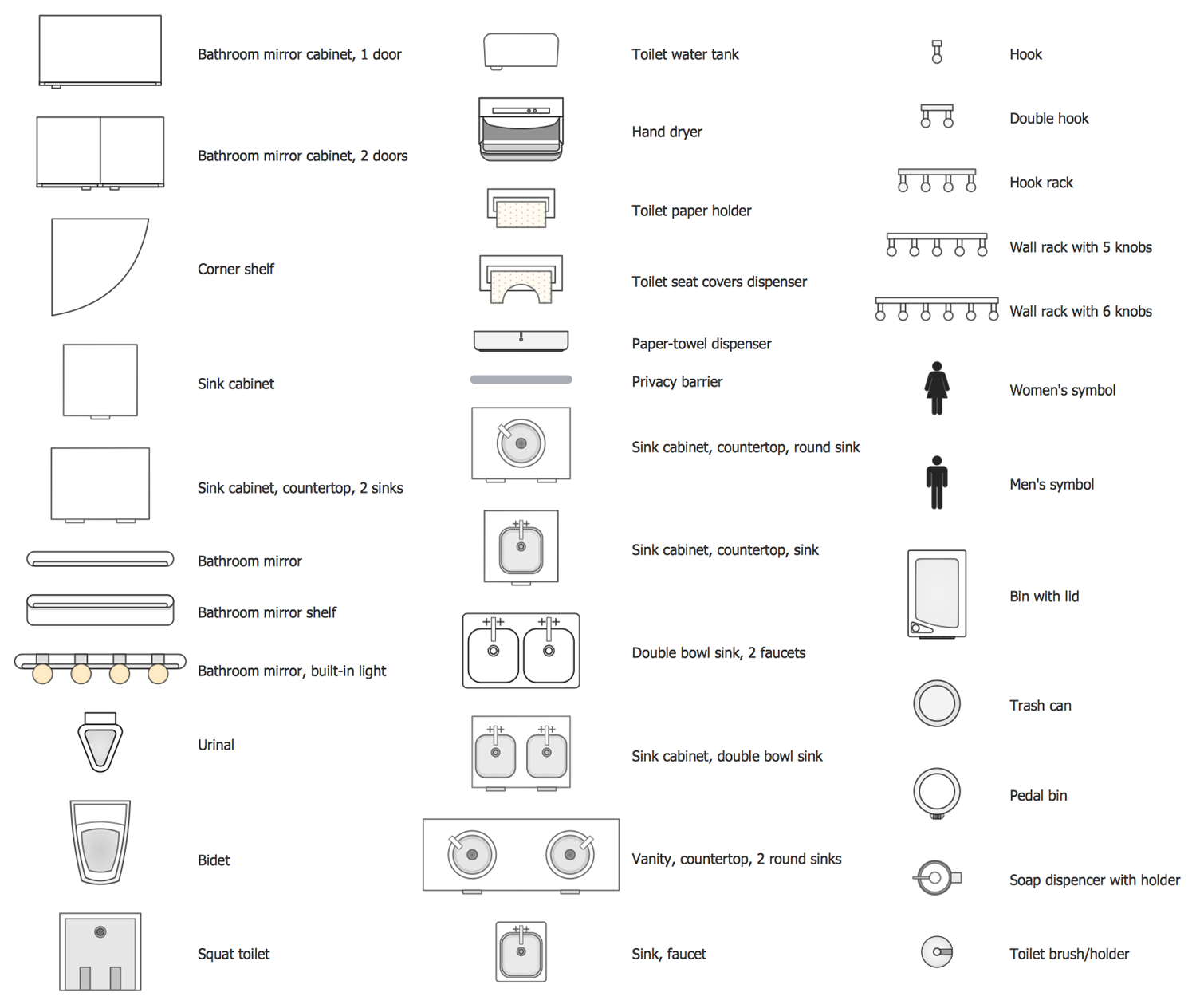 Bathroom mirror cabinet, 1 door

Bathroom mirror cabinet, 2 doors

Corner shelf

Sink cabinet

Sink cabinet, countertop, 2 sinks

Bathroom mirror

Bathroom mirror shelf

Bathroom mirror, built-in light

Urinal

Bidet

Squat toilet

Toilet water tank

Hand dryer

Toilet paper holder

Toilet seat covers dispenser

Paper-towel dispenser

Privacy barrier

Sink cabinet, countertop, round sink

Sink cabinet, countertop, sink

Double bowl sink, 2 faucets

Sink cabinet, double bowl sink

Vanity, countertop, 2 round sinks

Sink, faucet

Hook

Double hook

Hook rack

Wall rack with 5 knobs

Wall rack with 6 knobs

Women's symbol

Men's symbol

Bin with lid

Trash can

Pedal bin

Soap dispencer with holder

Toilet brush/holder