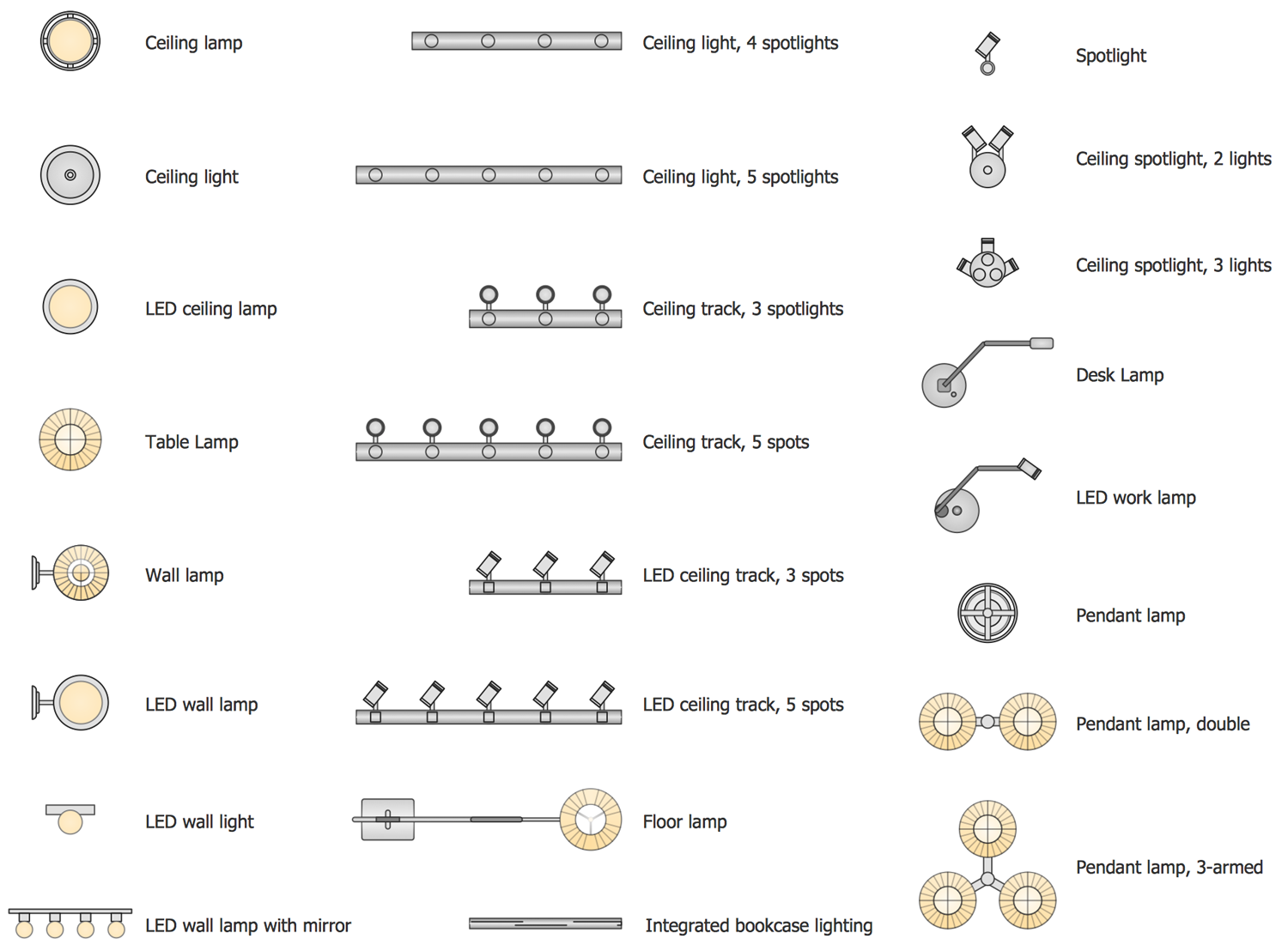 Ceiling lamp

Ceiling light

LED ceiling lamp

Table Lamp

Wall lamp

LED wall lamp

LED wall light

LED wall lamp with mirror

Ceiling light, 4 spotlights

Ceiling light, 5 spotlights

Ceiling track, 3 spotlights

Ceiling track, 5 spots

LED ceiling track, 3 spots

LED ceiling track, 5 spots

Floor lamp

Integrated bookcase lighting

Spotlight

Ceiling spotlight, 2 lights

Ceiling spotlight, 3 lights

Desk Lamp

LED work lamp

Pendant lamp

Pendant lamp, double

Pendant lamp, 3-armed