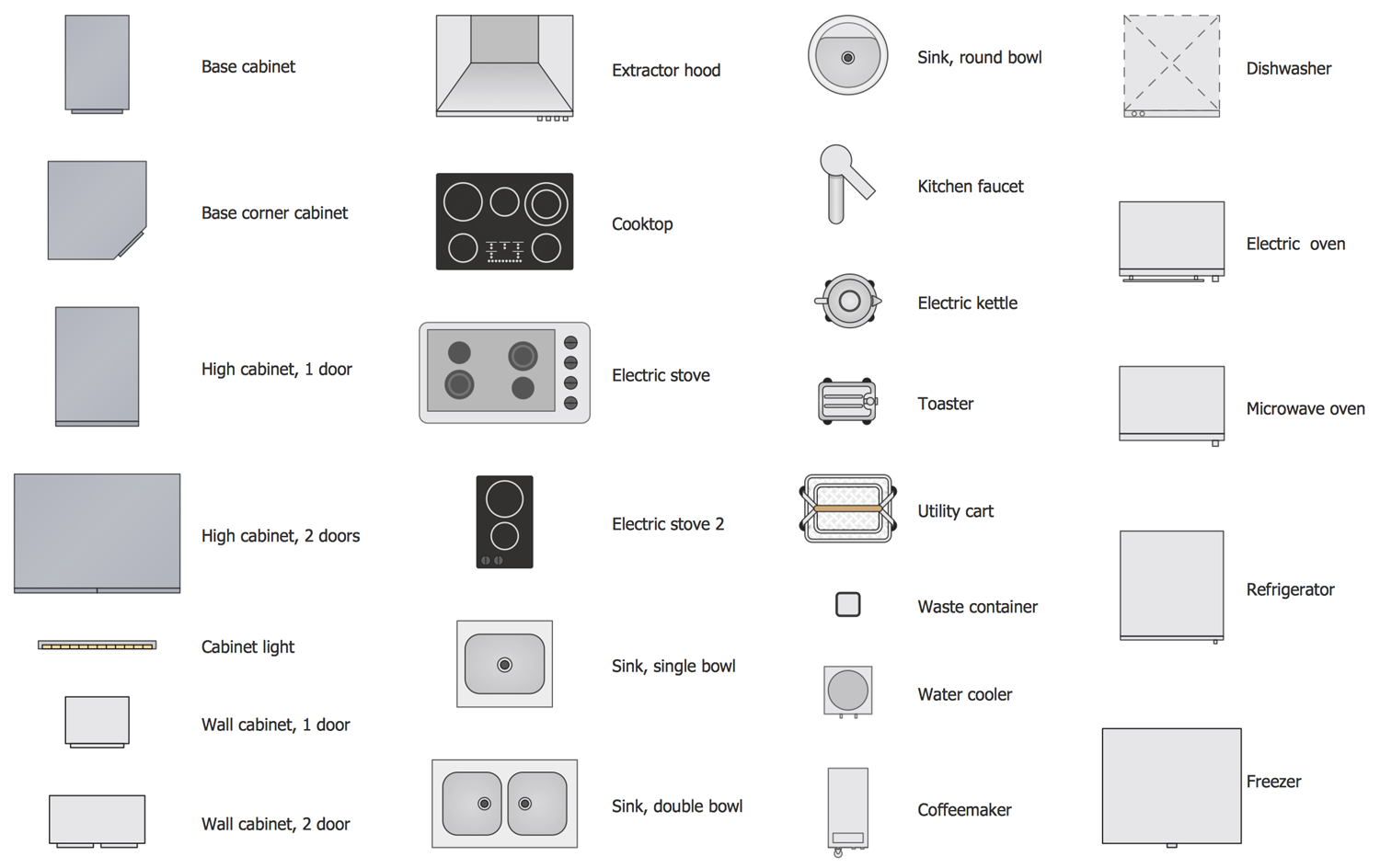 Base cabinet

Base corner cabinet

High cabinet, 1 door

High cabinet, 2 doors

Cabinet light

Wall cabinet, 1 door

Wall cabinet, 2 door

Extractor hood

Cooktop

Electric stove

Electric stove 2

Sink, single bowl

Sink, double bowl

Sink, round bowl

Kitchen faucet

Electric kettle

Toaster

Utility cart

Waste container

Water cooler

Coffeemaker

Dishwasher

Electric oven

Microwave oven

Refrigerator

Freezer