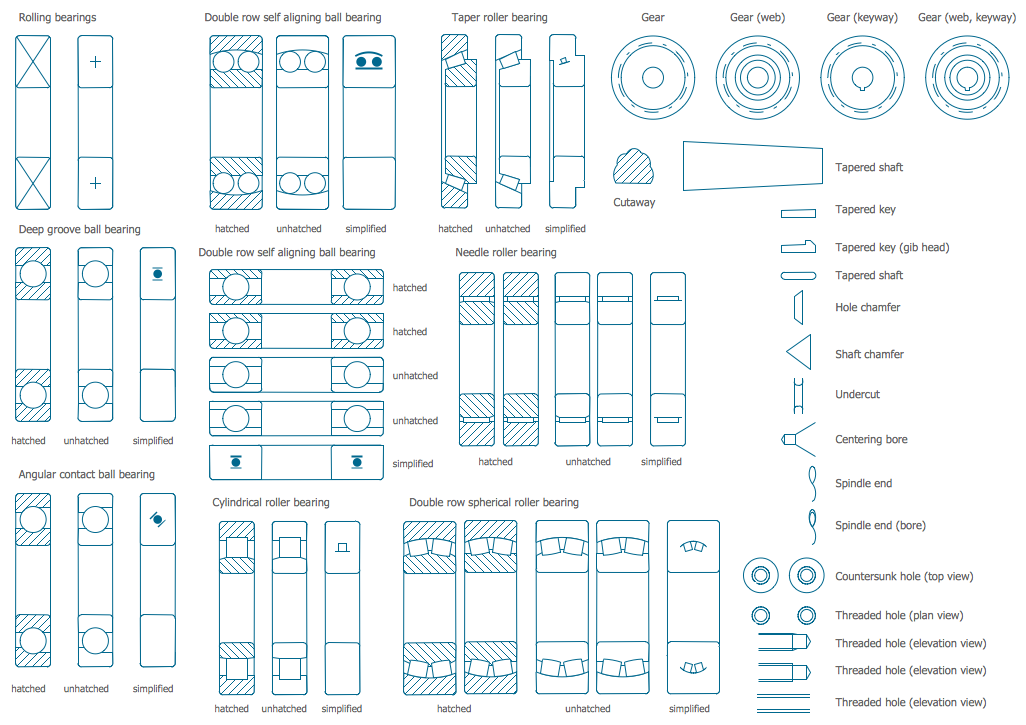 Rolling bearings

Double row self aligning ball bearing

hatched unhatched simplified

Taper roller bearing

hatched unhatched simplified

Gear

Gear (web)

Gear (keyway)

Gear (web, keyway)

Cutaway

Tapered shaft

Tapered key

Tapered key (gib head)

Tapered shaft

Hole chamfer

Shaft chamfer

Undercut

Centering bore

Spindle end

Spindle end (bore)

Countersunk hole (top view)

Threaded hole (plan view)

Threaded hole (elevation view)

Threaded hole (elevation view)

Threaded hole (elevation view)

Deep groove ball bearing

hatched unhatched simplified

Double row self aligning ball bearing

hatched

hatched

unhatched

unhatched

simplified

Needle roller bearing

hatched unhatched simplified

Angular contact ball bearing

hatched unhatched simplified

Cylindrical roller bearing

hatched unhatched simplified

Double row spherical roller bearing

hatched unhatched simplified