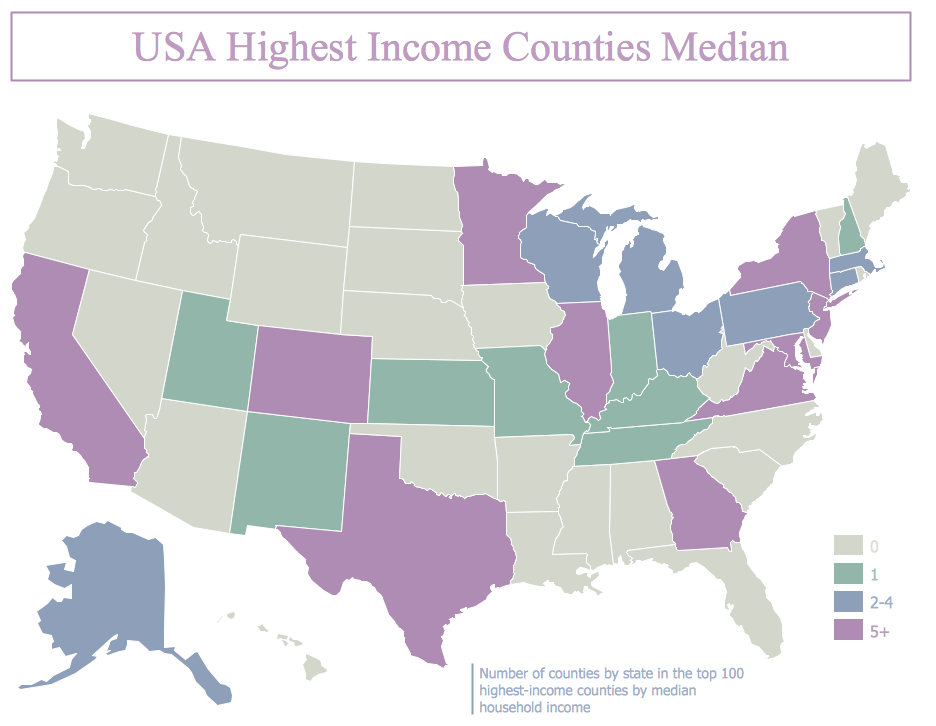 USA Highest Income Counties Median

0
1
2-4
5+

Number of counties by state in the top 100 highest-income counties by median household income