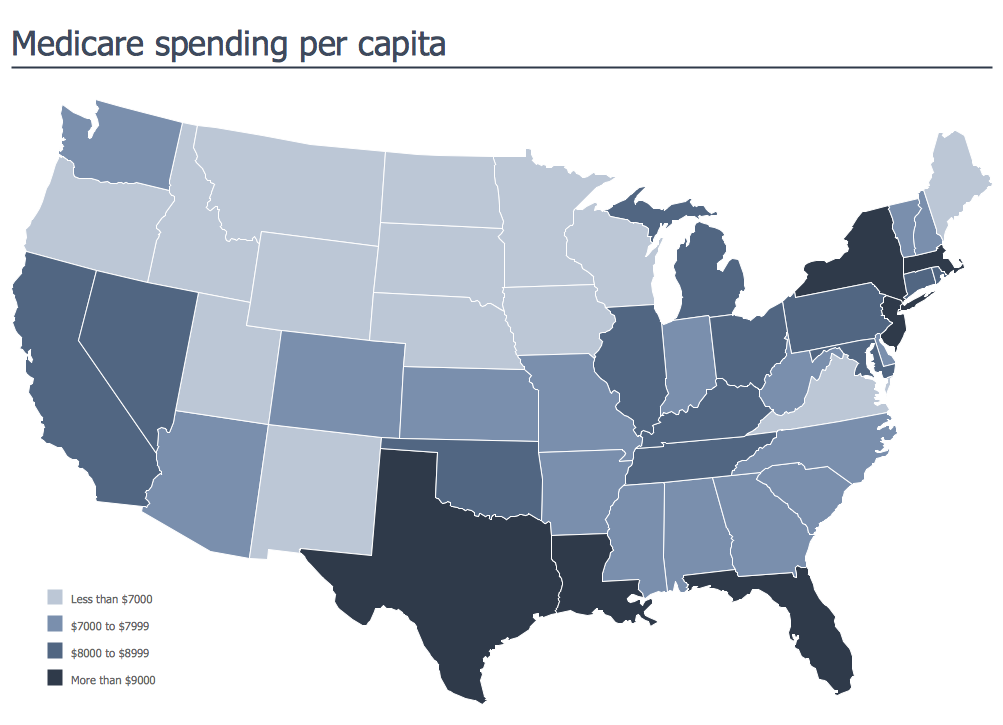 Medicare spending per capita

Less than \$7000

\$7000 to \$7999

\$8000 to \$8999

More than \$9000