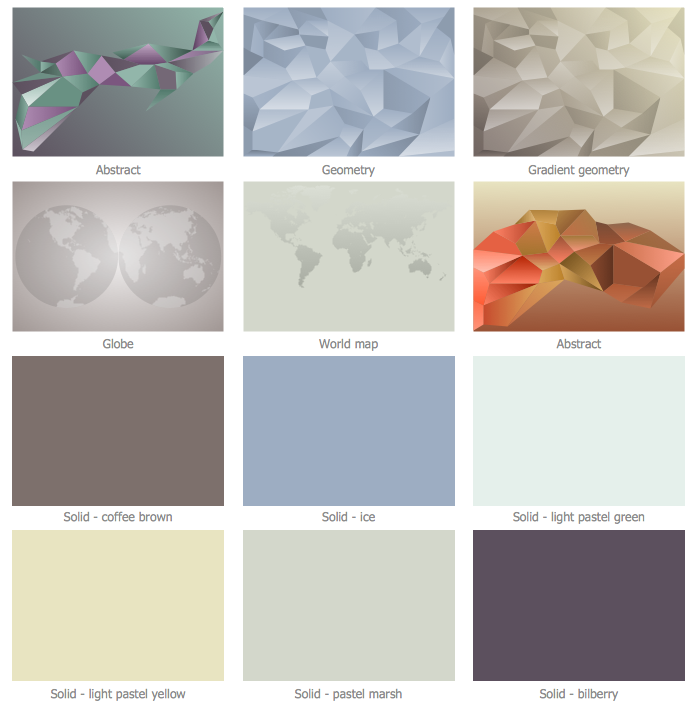 Abstract

Geometry

Gradient geometry

Globe

World map

Abstract

Solid - coffee brown

Solid - ice

Solid - light pastel green

Solid - light pastel yellow

Solid - pastel marsh

Solid - bilberry