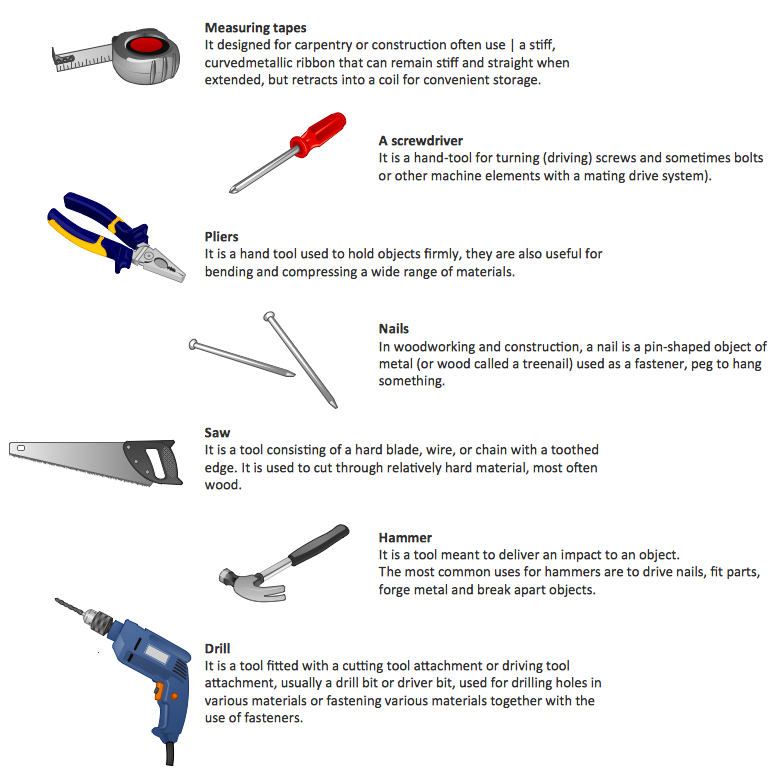 Measuring tapes
It designed for carpentry or construction often use | a stiff, curvedmetallic ribbon that can remain stiff and straight when extended, but retracts into a coil for convenient storage.

A screwdriver
It is a hand-tool for turning (driving) screws and sometimes bolts or other machine elements with a mating drive system).

Pliers
It is a hand tool used to hold objects firmly, they are also useful for bending and compressing a wide range of materials.

Nails
In woodworking and construction, a nail is a pin-shaped object of metal (or wood called a treenail) used as a fastener, peg to hang something.

Saw
It is a tool consisting of a hard blade, wire, or chain with a toothed edge. It is used to cut through relatively hard material, most often wood.

Hammer
It is a tool meant to deliver an impact to an object.
The most common uses for hammers are to drive nails, fit parts, forge metal and break apart objects.

Drill
It is a tool fitted with a cutting tool attachment or driving tool attachment, usually a drill bit or driver bit, used for drilling holes in various materials or fastening various materials together with the use of fasteners.