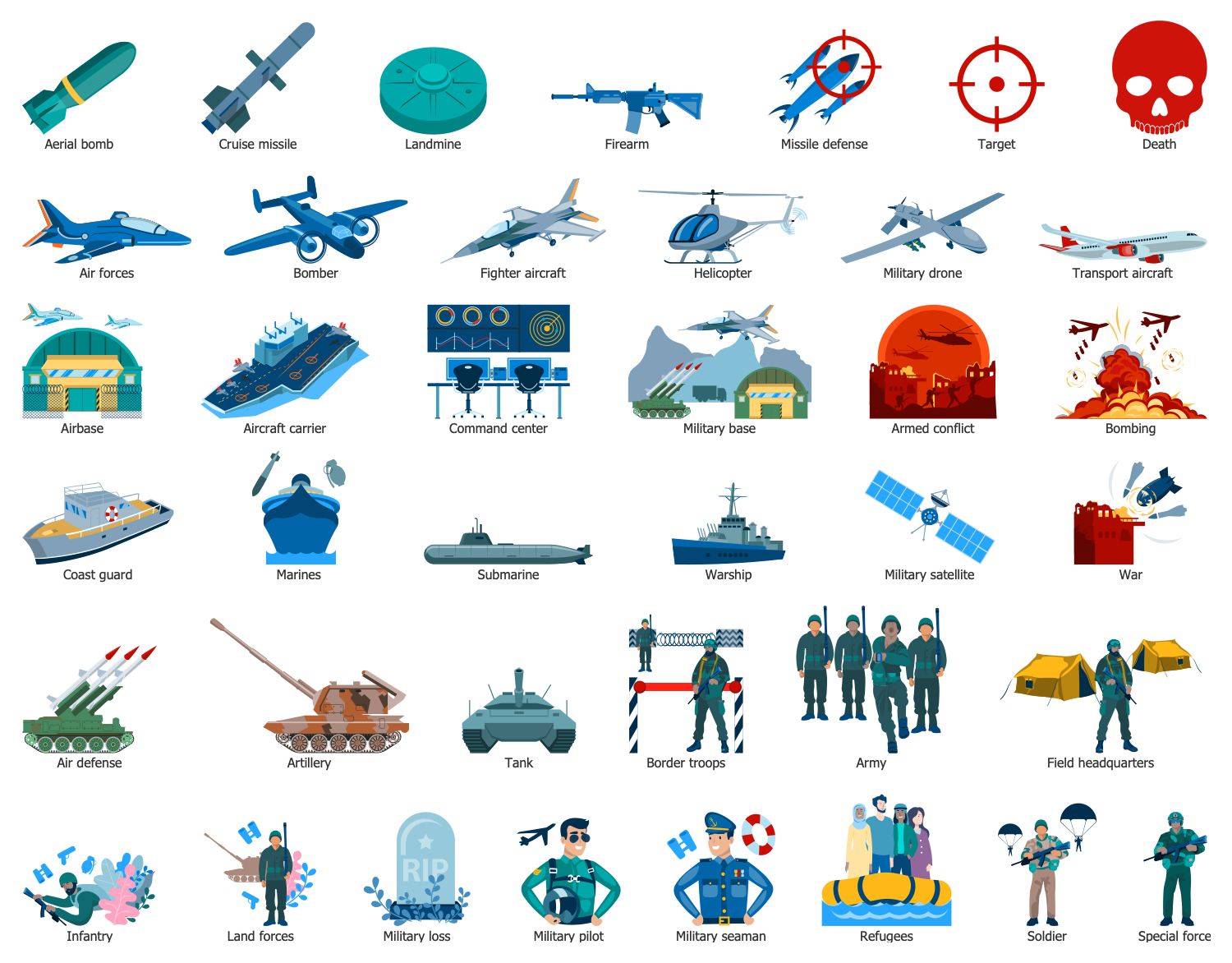 Aerial bomb
Cruise missile
Landmine
Firearm
Missile defense
Target
Death

Air forces
Bomber
Fighter aircraft
Helicopter
Military drone
Transport aircraft

Airbase
Aircraft carrier
Command center
Military base
Armed conflict
Bombing

Coast guard
Marines
Submarine
Warship
Military satellite
War

Air defense
Artillery
Tank
Border troops
Army
Field headquarters

Infantry
Land forces
RIP
Military loss
Military pilot
Military seaman
Refugees
Soldier
Special force