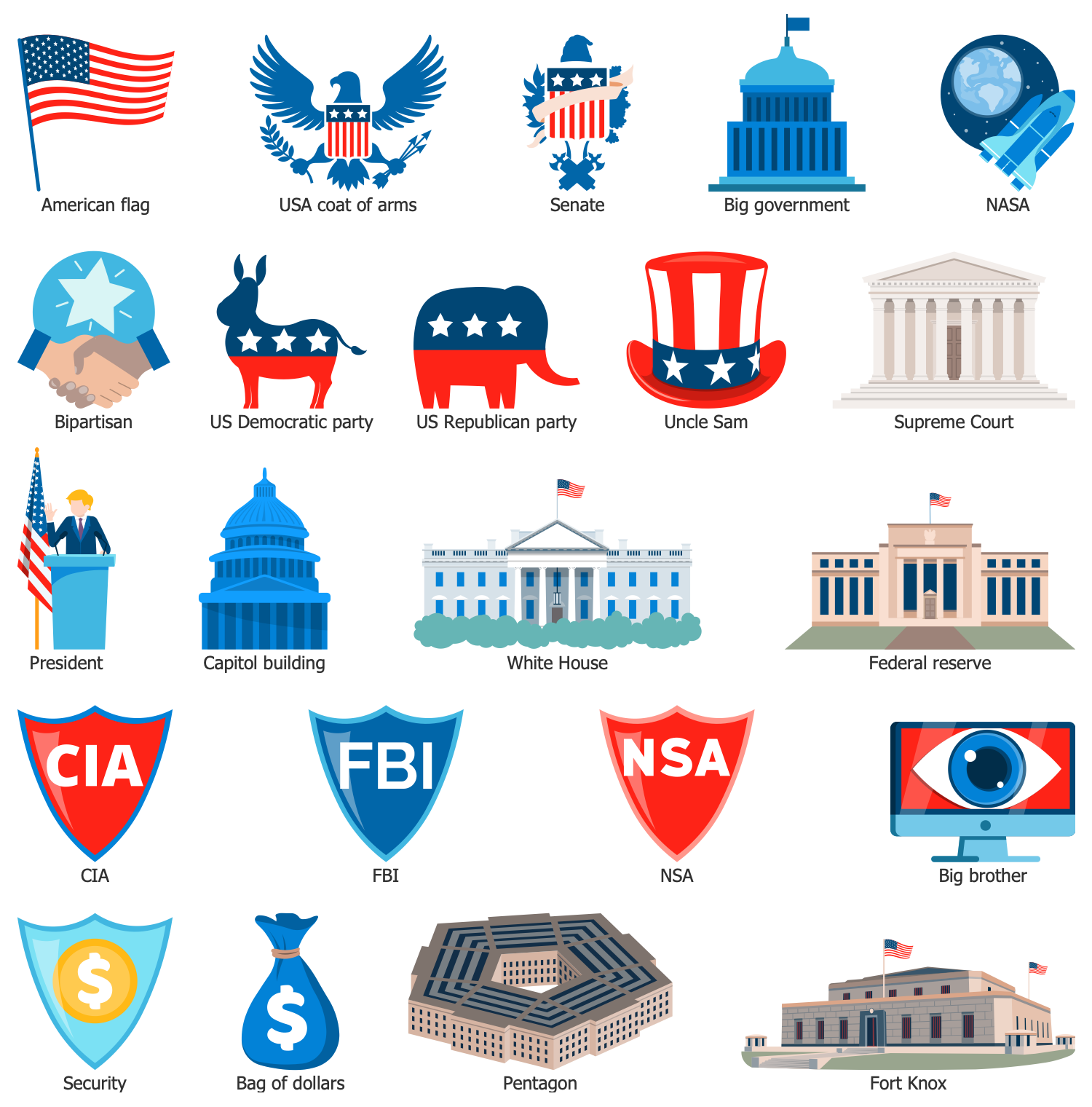 American flag
USA coat of arms
Senate
Big government
NASA

Bipartisan
US Democratic party
US Republican party
Uncle Sam
Supreme Court

President
Capitol building
White House
Federal reserve

CIA
CIA
FBI
FBI
NSA
NSA
Big brother

$
Security
$
Bag of dollars
Pentagon
Fort Knox