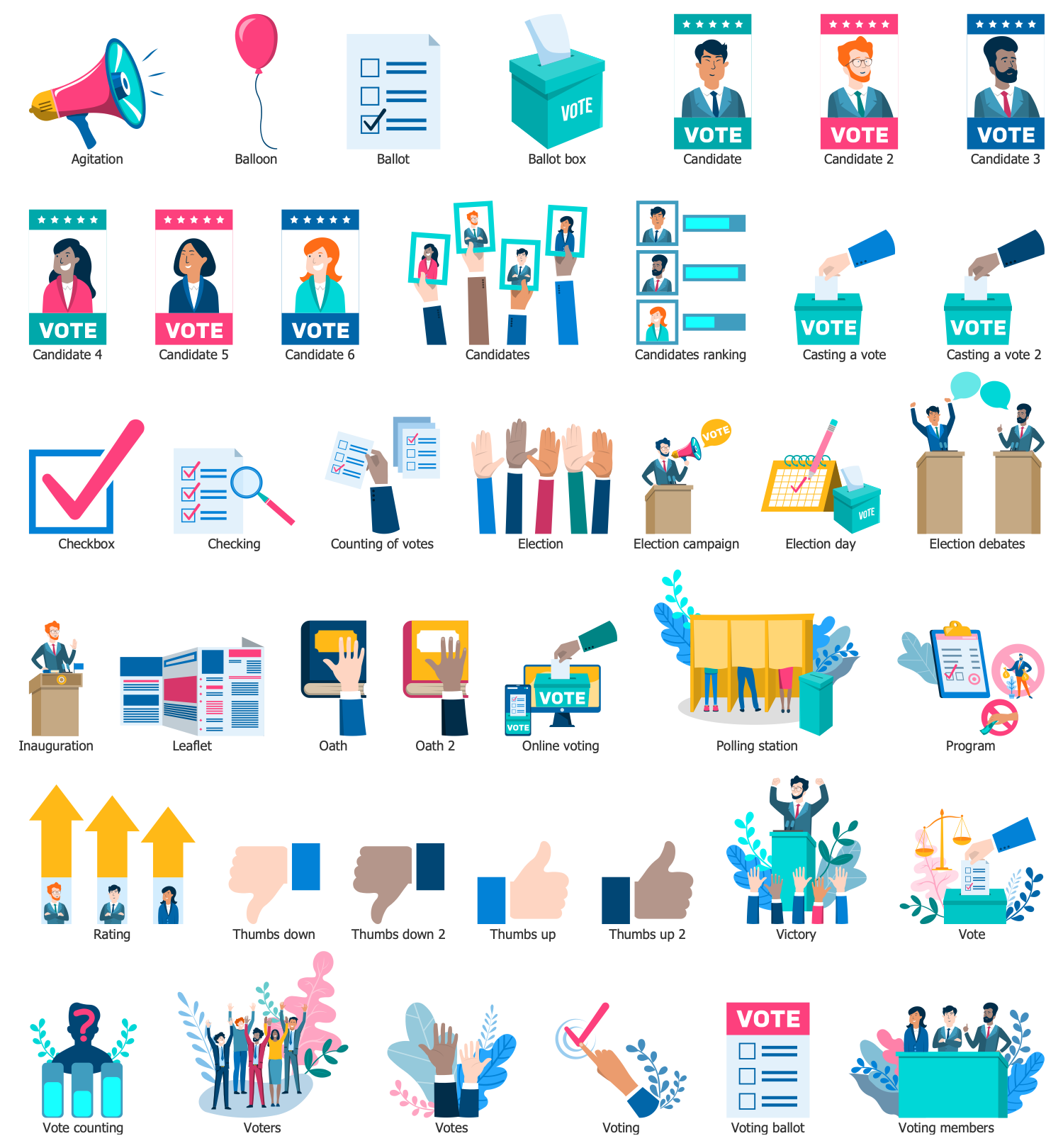 Agitation
Balloon
Ballot
VOTE
Ballot box
VOTE
Candidate
VOTE
Candidate 2
VOTE
Candidate 3

VOTE
Candidate 4
VOTE
Candidate 5
VOTE
Candidate 6
Candidates
Candidates ranking
VOTE
Casting a vote
VOTE
Casting a vote 2

Checkbox
Checking
Counting of votes
Election
VOTE
Election campaign
VOTE
Election day
Election debates

Inauguration
Leaflet
Oath
Oath 2
VOTE
VOTE
Online voting
Polling station
Program

Rating
Thumbs down
Thumbs down 2
Thumbs up
Thumbs up 2
Victory
Vote

Vote counting
Voters
Votes
Voting
VOTE
Voting ballot
Voting members