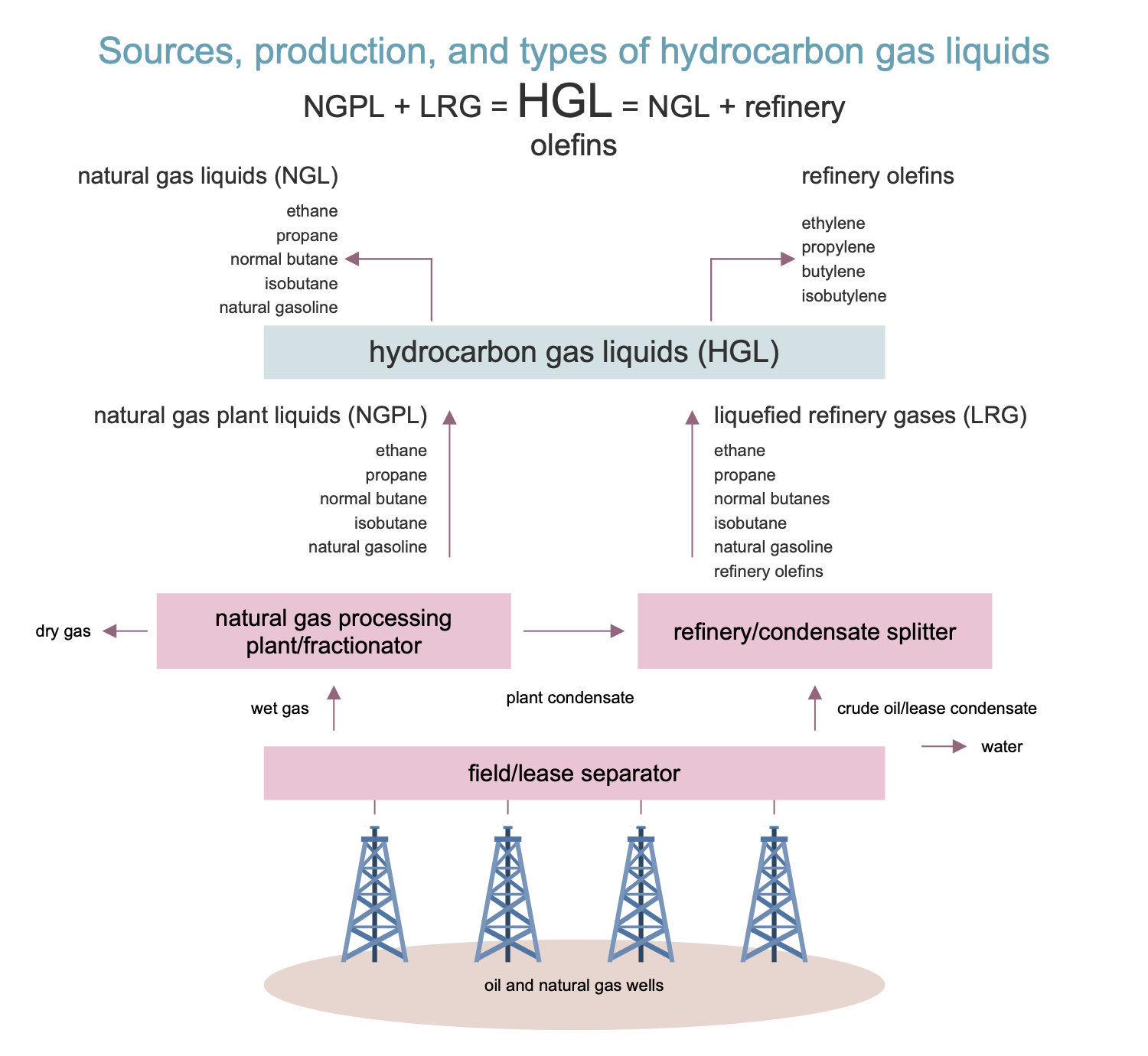 Sources, production, and types of hydrocarbon gas liquids

NGPL + LRG = HGL = NGL + refinery olefins

natural gas liquids (NGL)

ethane
propane
normal butane
isobutane
natural gasoline

refinery olefins

ethylene
propylene
butylene
isobutylene

hydrocarbon gas liquids (HGL)

natural gas plant liquids (NGPL)

ethane
propane
normal butane
isobutane
natural gasoline

liquefied refinery gases (LRG)

ethane
propane
normal butanes
isobutane
natural gasoline
refinery olefins

dry gas

natural gas processing plant/fractionator

refinery/condensate splitter

wet gas

plant condensate

crude oil/lease condensate

water

field/lease separator

oil and natural gas wells