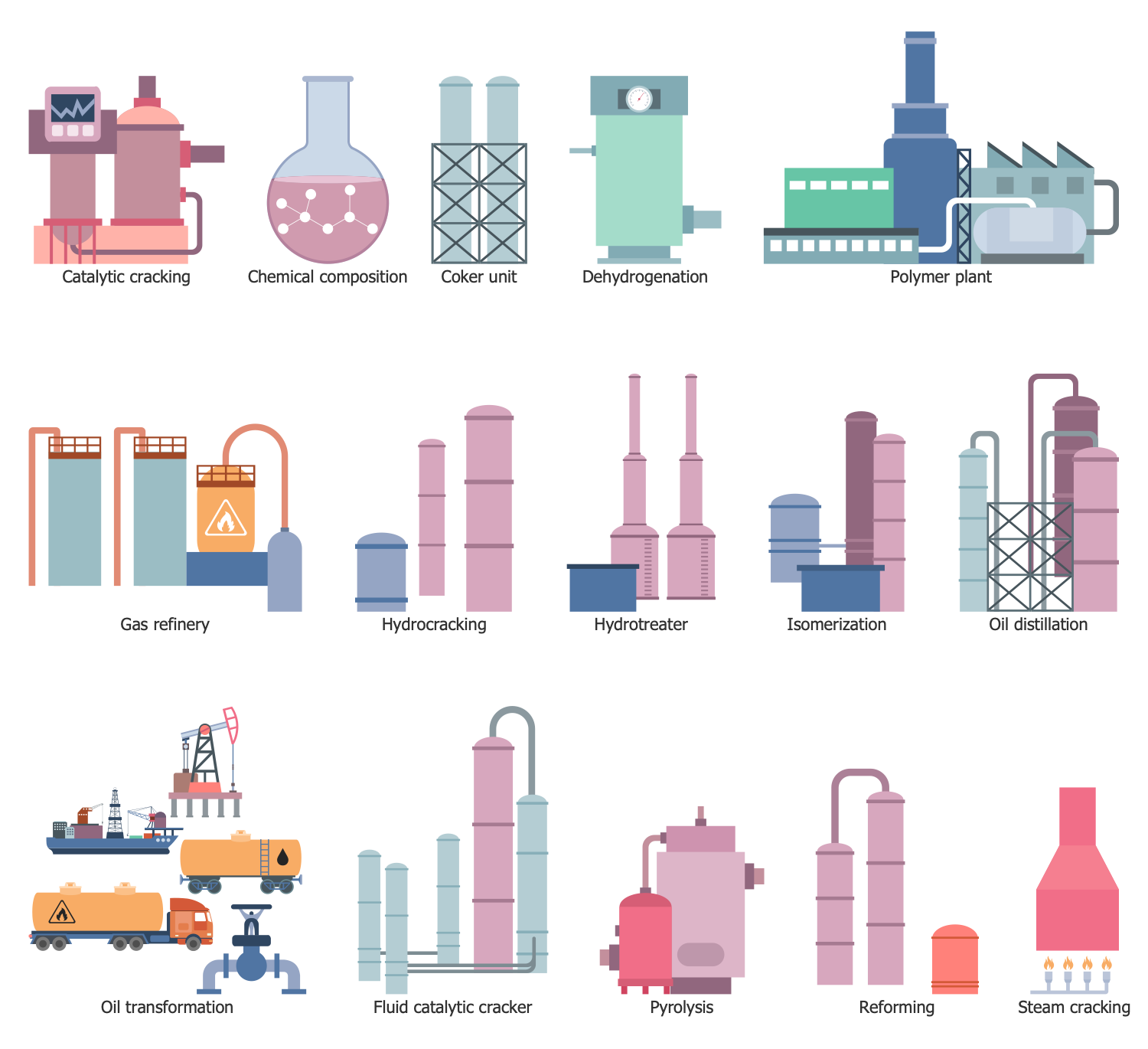 Catalytic cracking
Chemical composition
Coker unit
Dehydrogenation
Polymer plant

Gas refinery
Hydrocracking
Hydrotreater
Isomerization
Oil distillation

Oil transformation
Fluid catalytic cracker
Pyrolysis
Reforming
Steam cracking