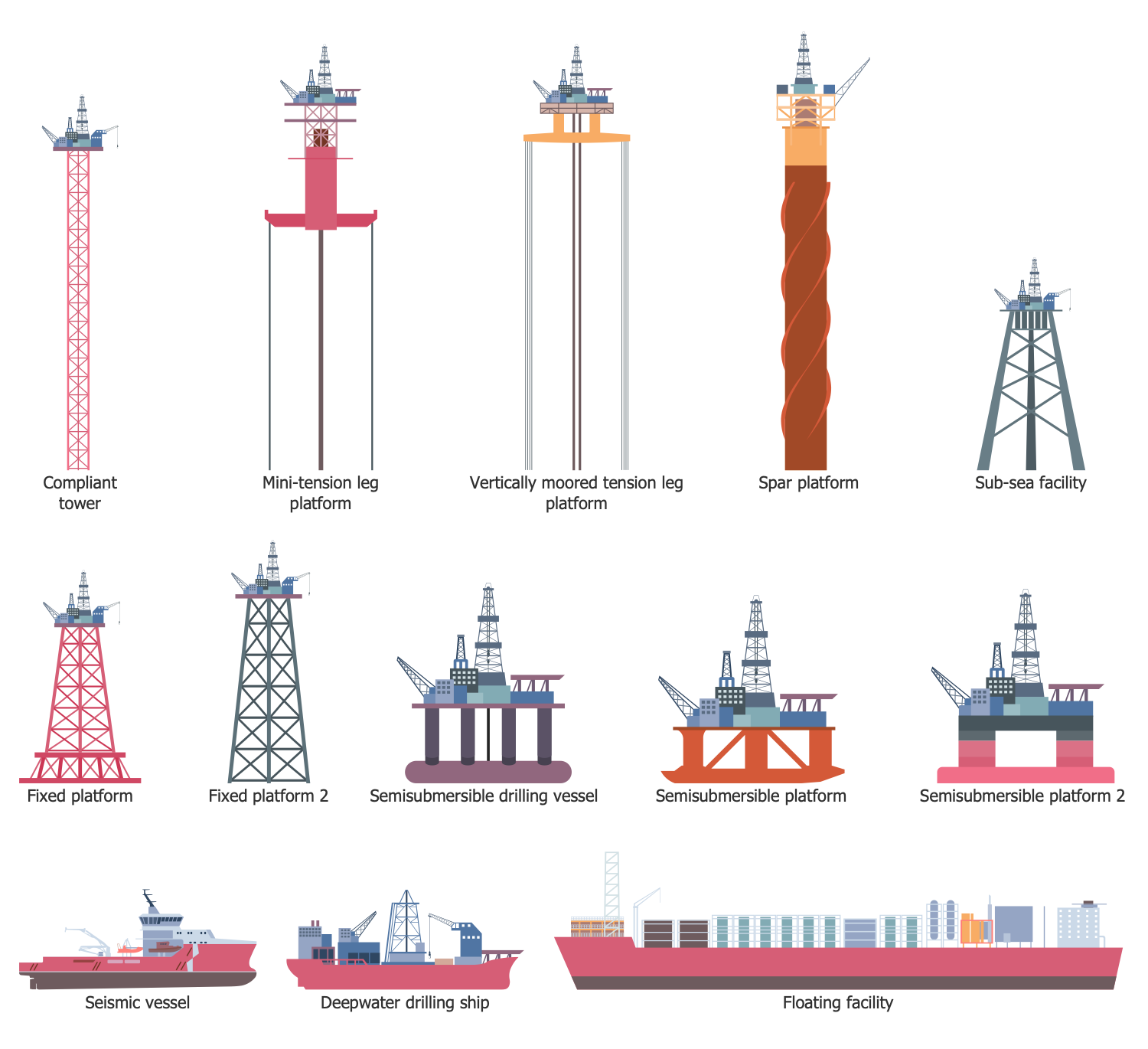 Compliant tower

Mini-tension leg platform

Vertically moored tension leg platform

Spar platform

Sub-sea facility

Fixed platform

Fixed platform 2

Semisubmersible drilling vessel

Semisubmersible platform

Semisubmersible platform 2

Seismic vessel

Deepwater drilling ship

Floating facility