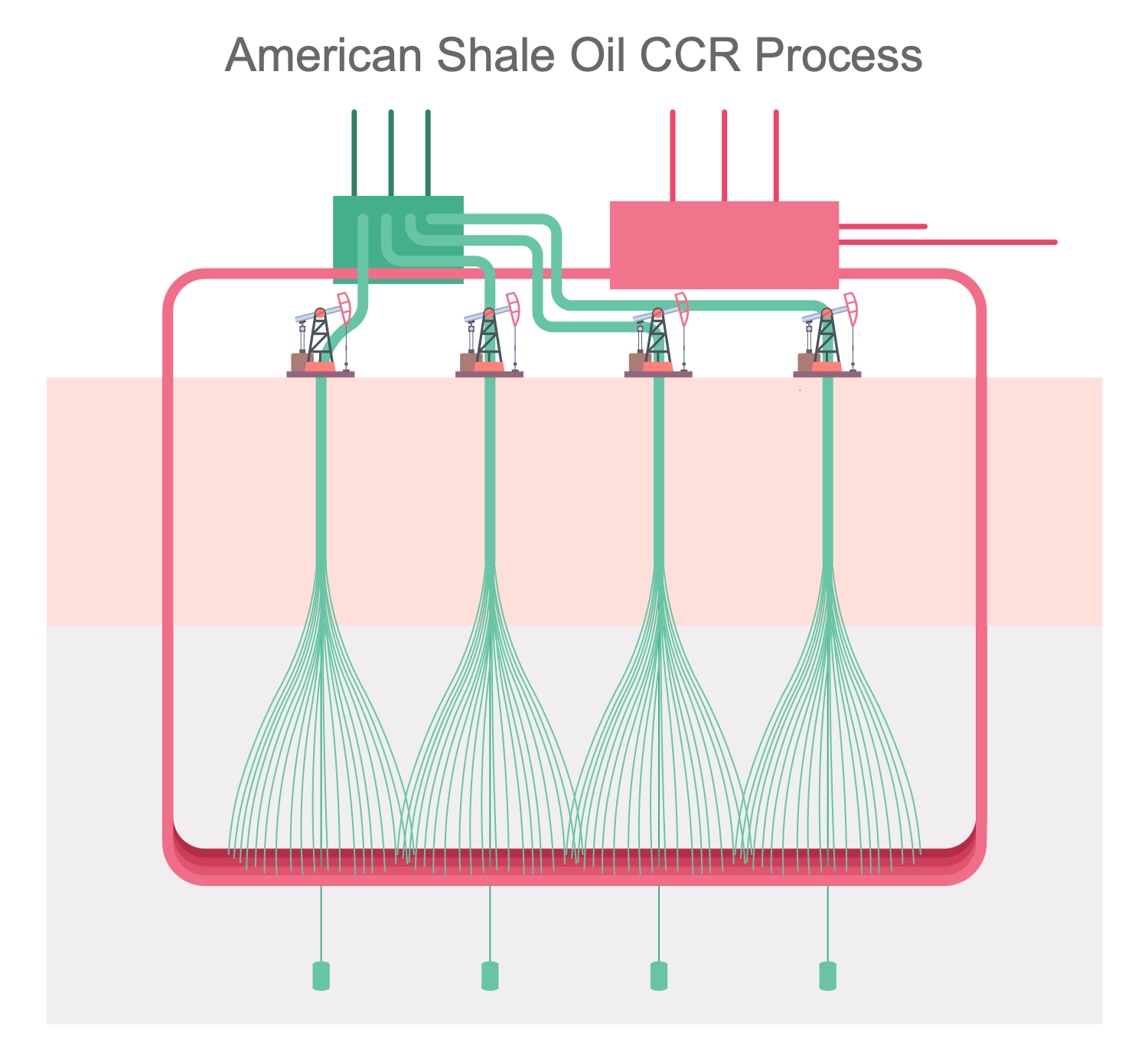 American Shale Oil CCR Process