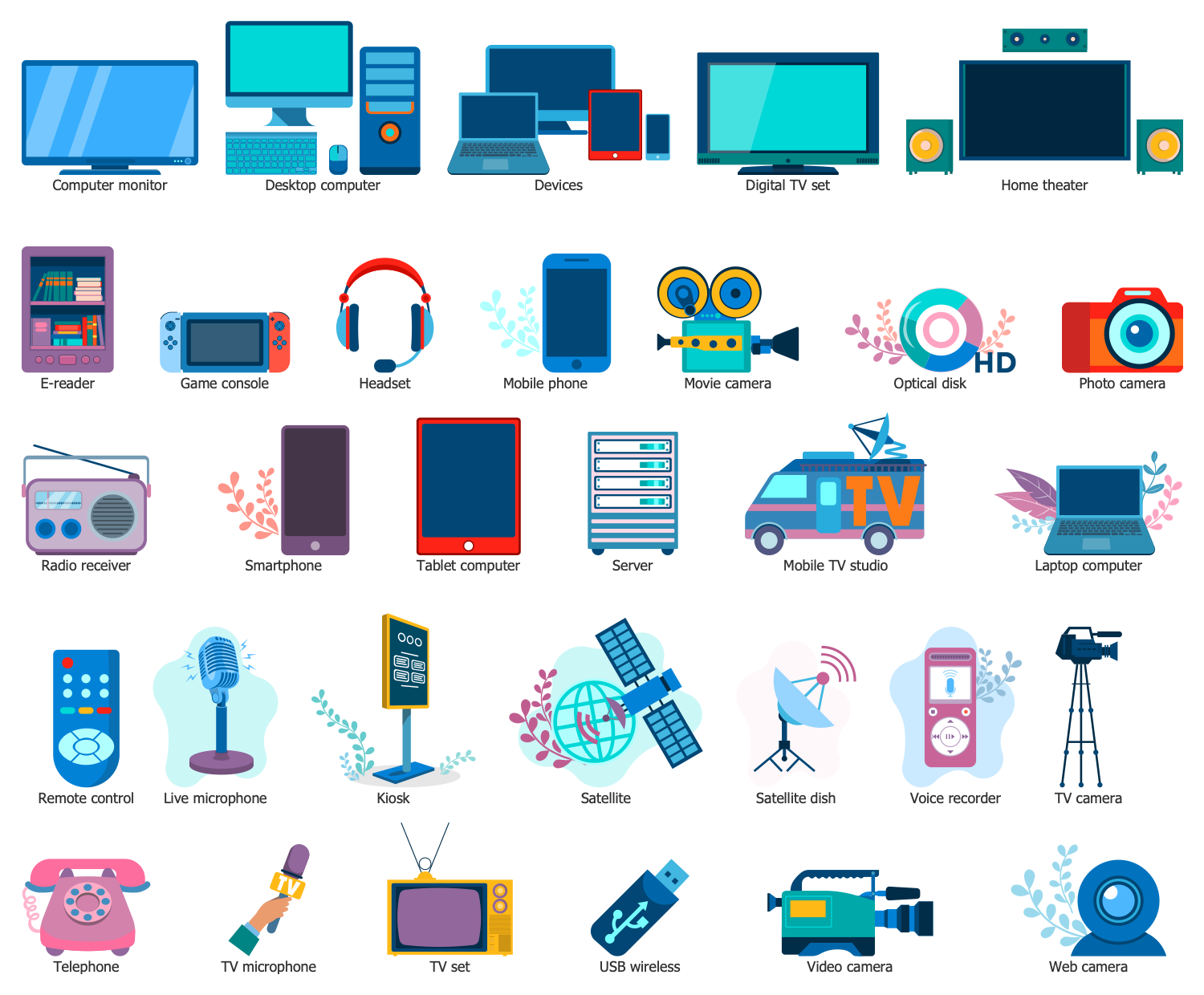 Computer monitor
Desktop computer
Devices
Digital TV set
Home theater

E-reader
Game console
Headset
Mobile phone
Movie camera
HD
Optical disk
Photo camera

Radio receiver
Smartphone
Tablet computer
Server
TV
Mobile TV studio
Laptop computer

Remote control
Live microphone
Kiosk
Satellite
Satellite dish
Voice recorder
TV camera

Telephone
TV
TV microphone
TV set
USB wireless
Video camera
Web camera