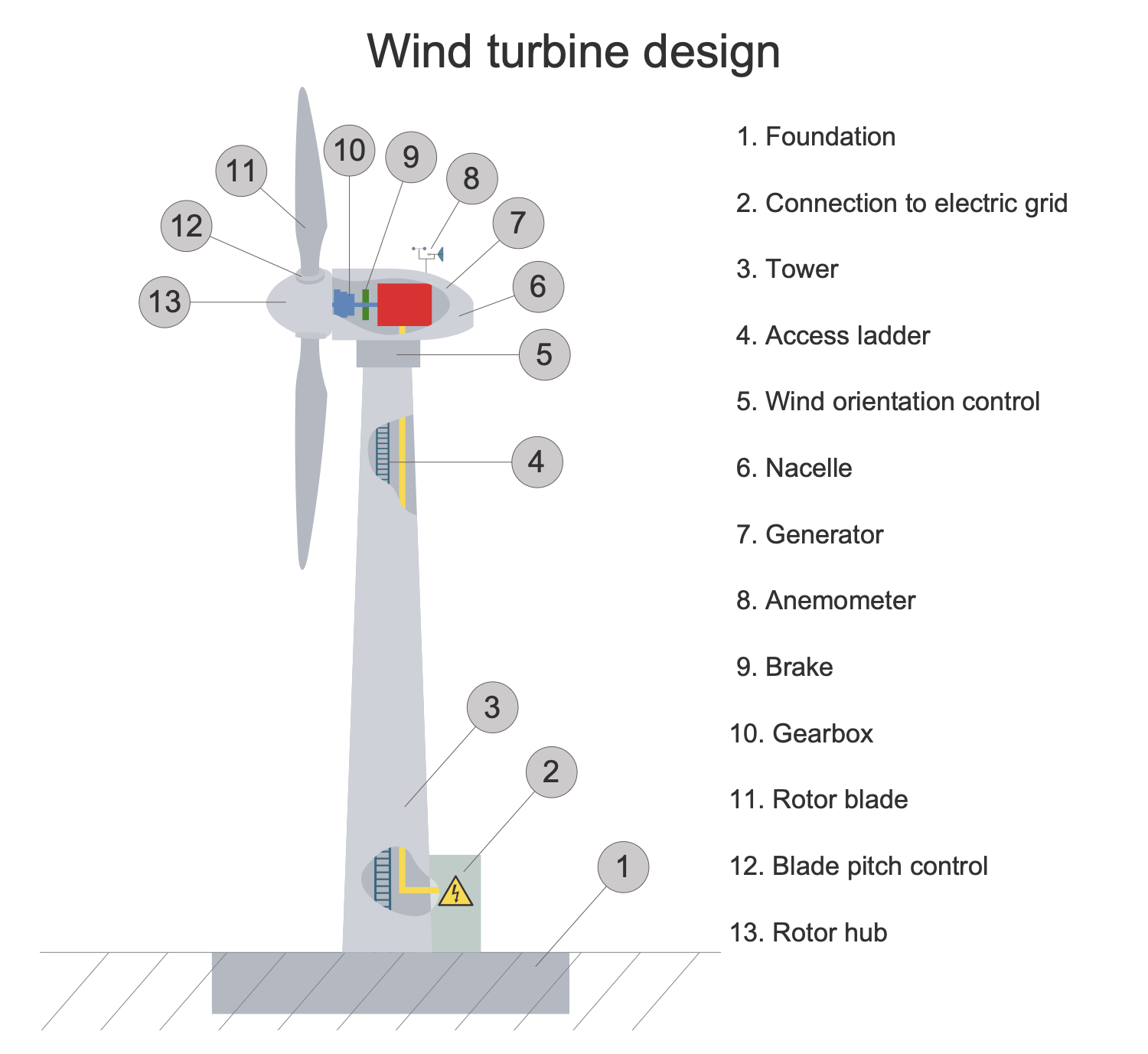 Wind turbine design

11
10
9
8
12
7
13
6
5
4
3
2
1

1. Foundation

2. Connection to electric grid

3. Tower

4. Access ladder

5. Wind orientation control

6. Nacelle

7. Generator

8. Anemometer

9. Brake

10. Gearbox

11. Rotor blade

12. Blade pitch control

13. Rotor hub