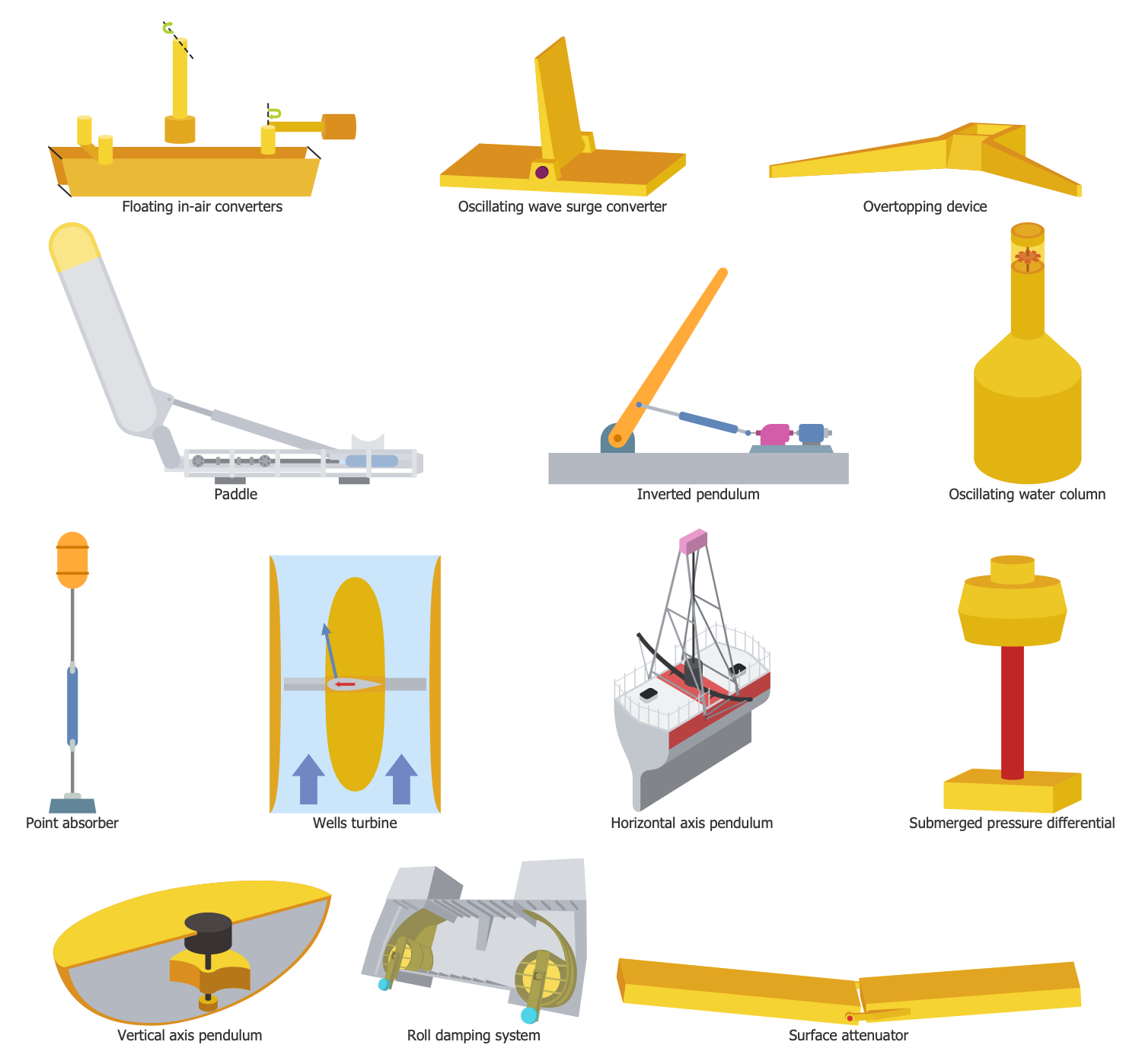 Floating in-air converters

Oscillating wave surge converter

Overtopping device

Paddle

Inverted pendulum

Oscillating water column

Point absorber

Wells turbine

Horizontal axis pendulum

Submerged pressure differential

Vertical axis pendulum

Roll damping system

Surface attenuator