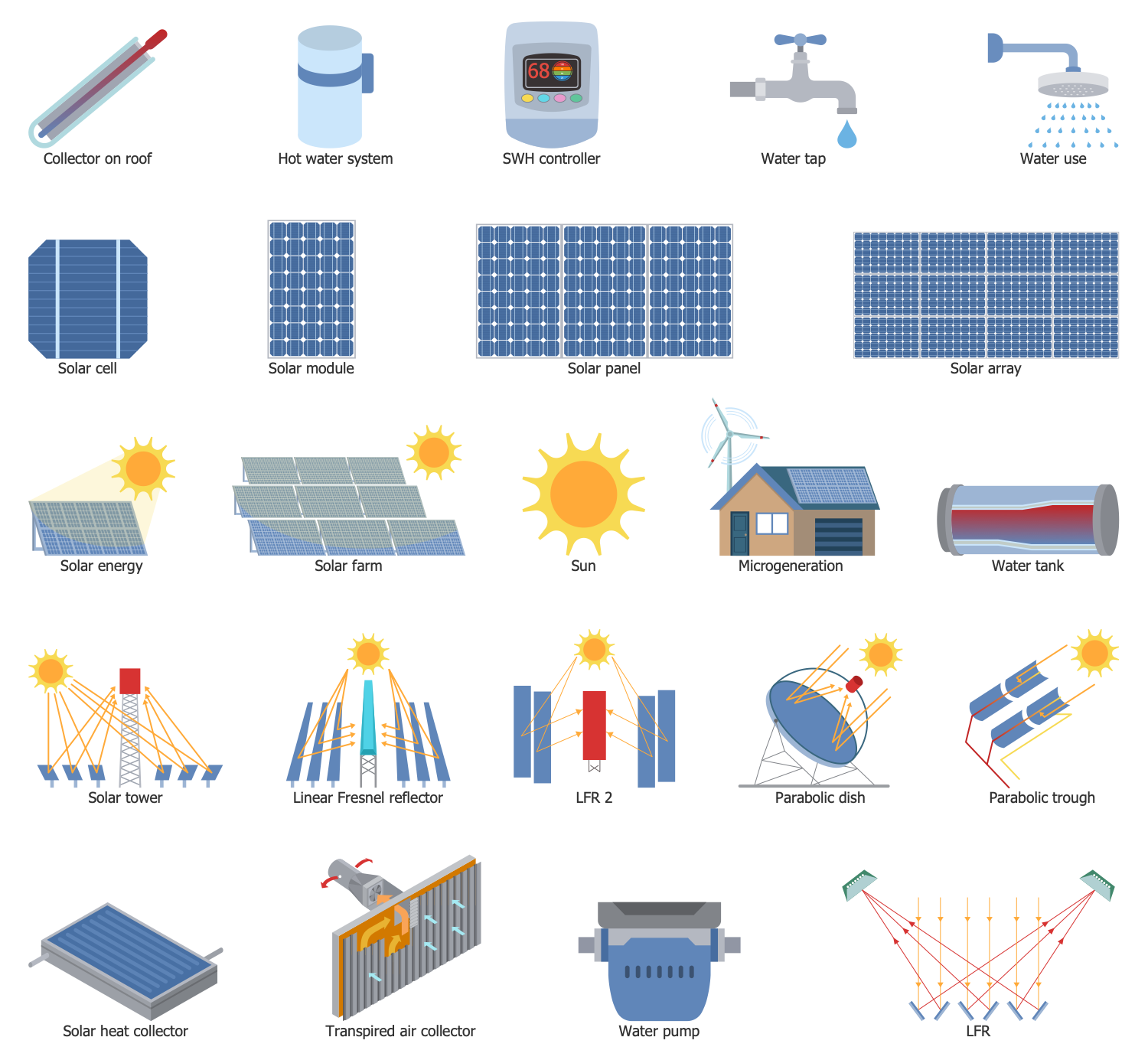 68

Collector on roof
Hot water system
SWH controller
Water tap
Water use

Solar cell
Solar module
Solar panel
Solar array

Solar energy
Solar farm
Sun
Microgeneration
Water tank

Solar tower
Linear Fresnel reflector
LFR 2
Parabolic dish
Parabolic trough

Solar heat collector
Transpired air collector
Water pump
LFR