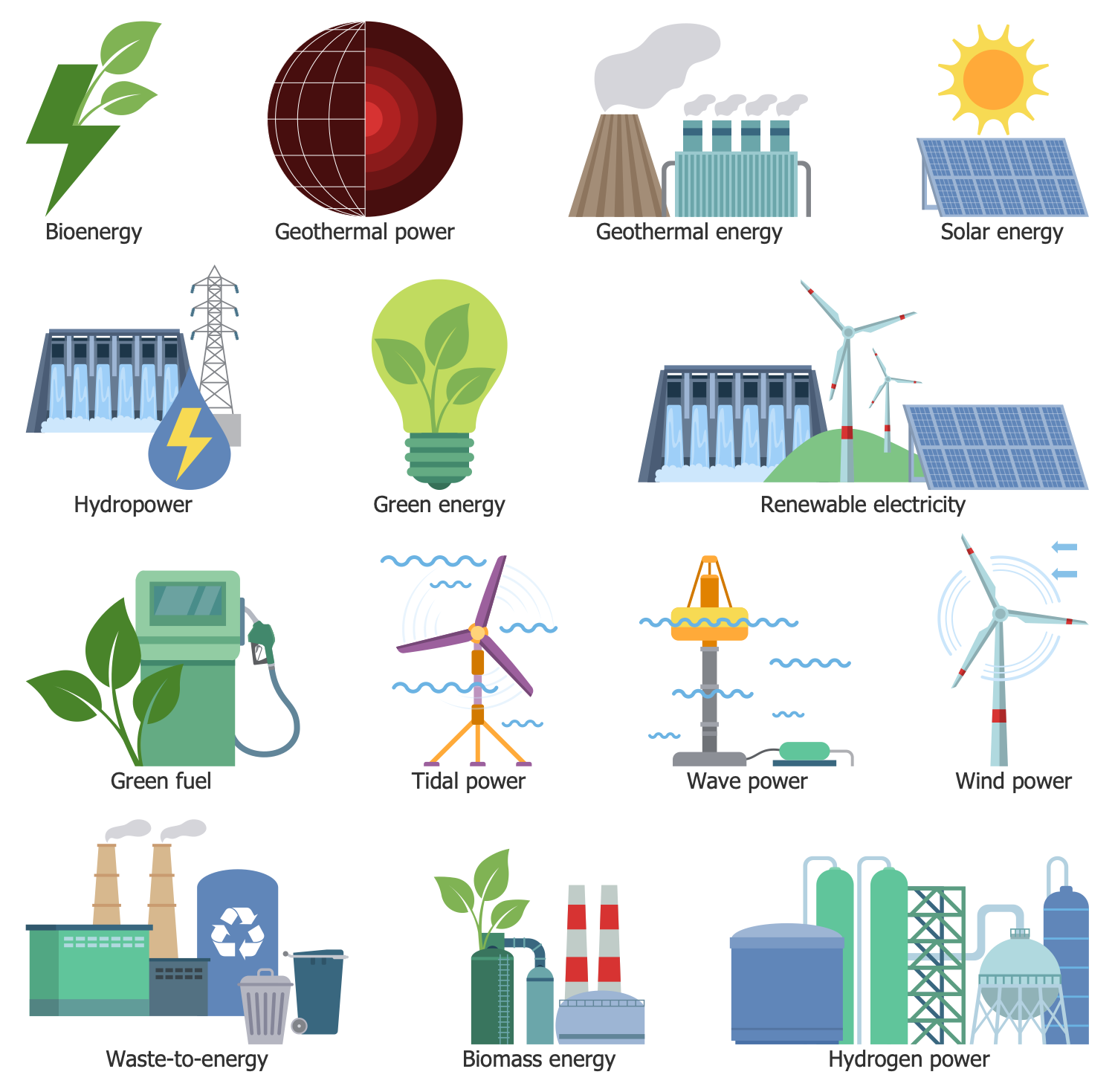 Bioenergy
Geothermal power
Geothermal energy
Solar energy

Hydropower
Green energy
Renewable electricity

Green fuel
Tidal power
Wave power
Wind power

Waste-to-energy
Biomass energy
Hydrogen power