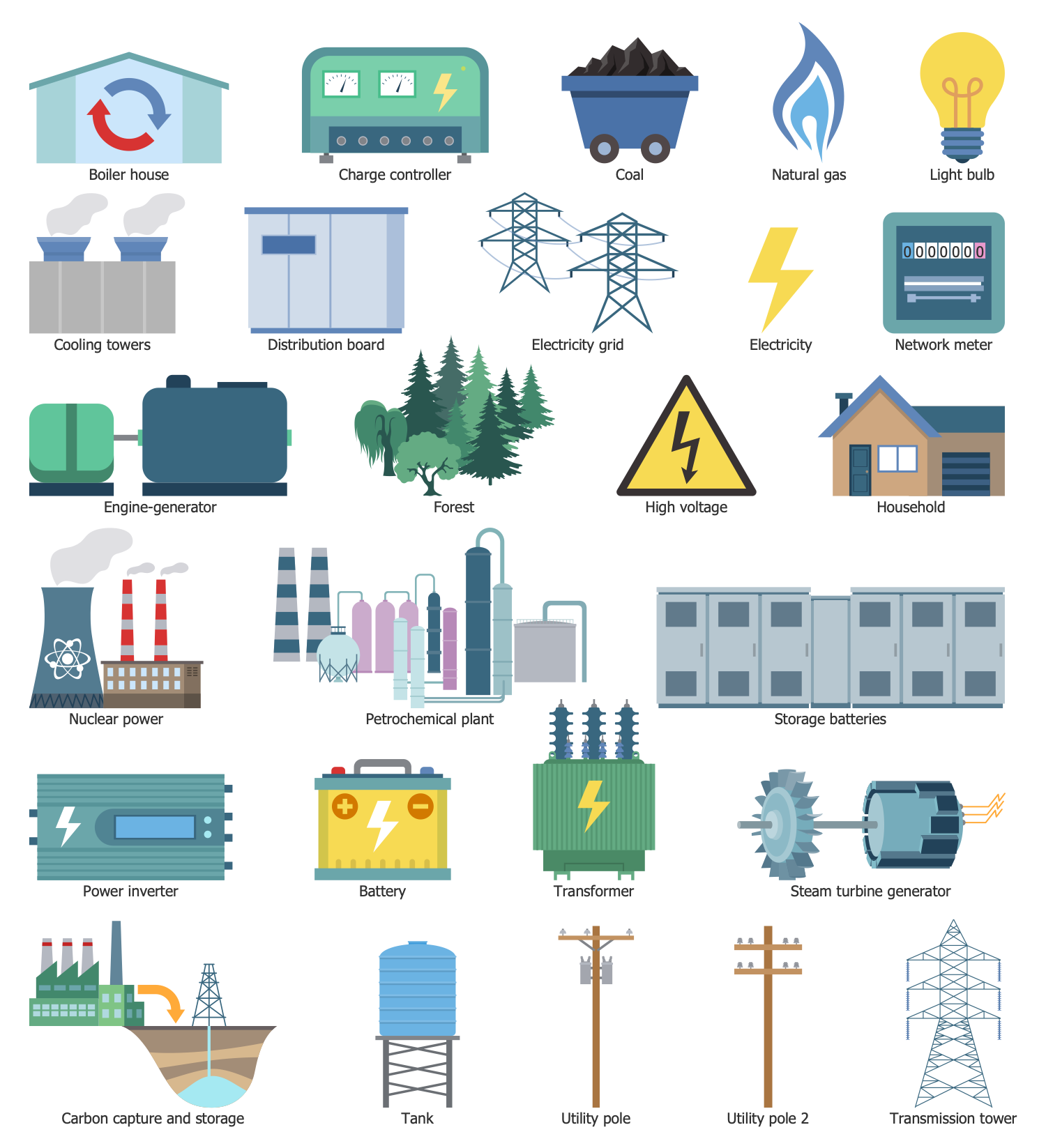 Boiler house
Charge controller
Coal
Natural gas
Light bulb

Cooling towers
Distribution board
Electricity grid
Electricity
0000000
Network meter

Engine-generator
Forest
High voltage
Household

Nuclear power
Petrochemical plant
Storage batteries

Power inverter
Battery
Transformer
Steam turbine generator

Carbon capture and storage
Tank
Utility pole
Utility pole 2
Transmission tower