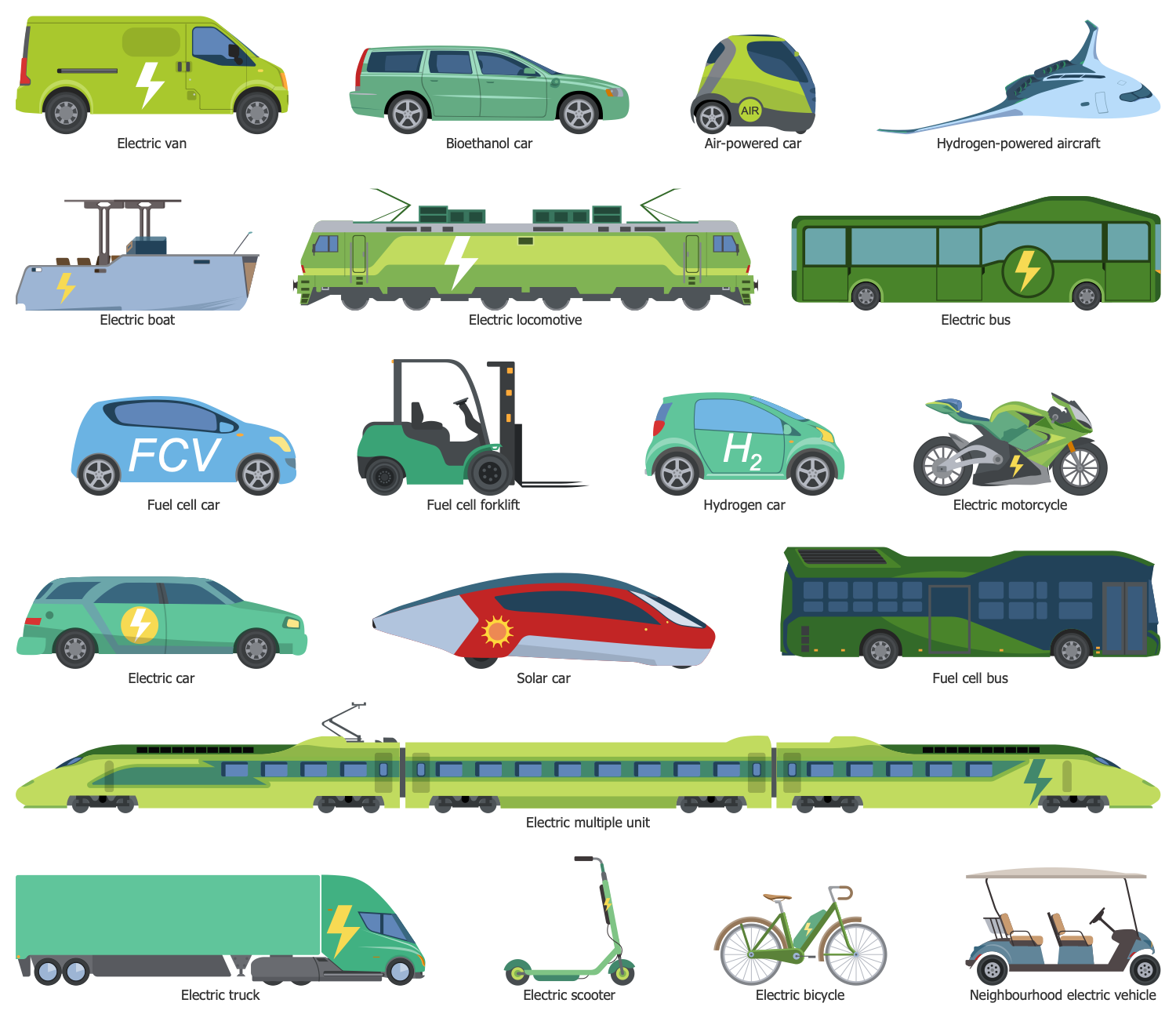 Electric van
Bioethanol car
AIR
Air-powered car
Hydrogen-powered aircraft

Electric boat
Electric locomotive
Electric bus

FCV
Fuel cell car
Fuel cell forklift
$H_2$
Hydrogen car
Electric motorcycle

Electric car
Solar car
Fuel cell bus

Electric multiple unit

Electric truck
Electric scooter
Electric bicycle
Neighbourhood electric vehicle