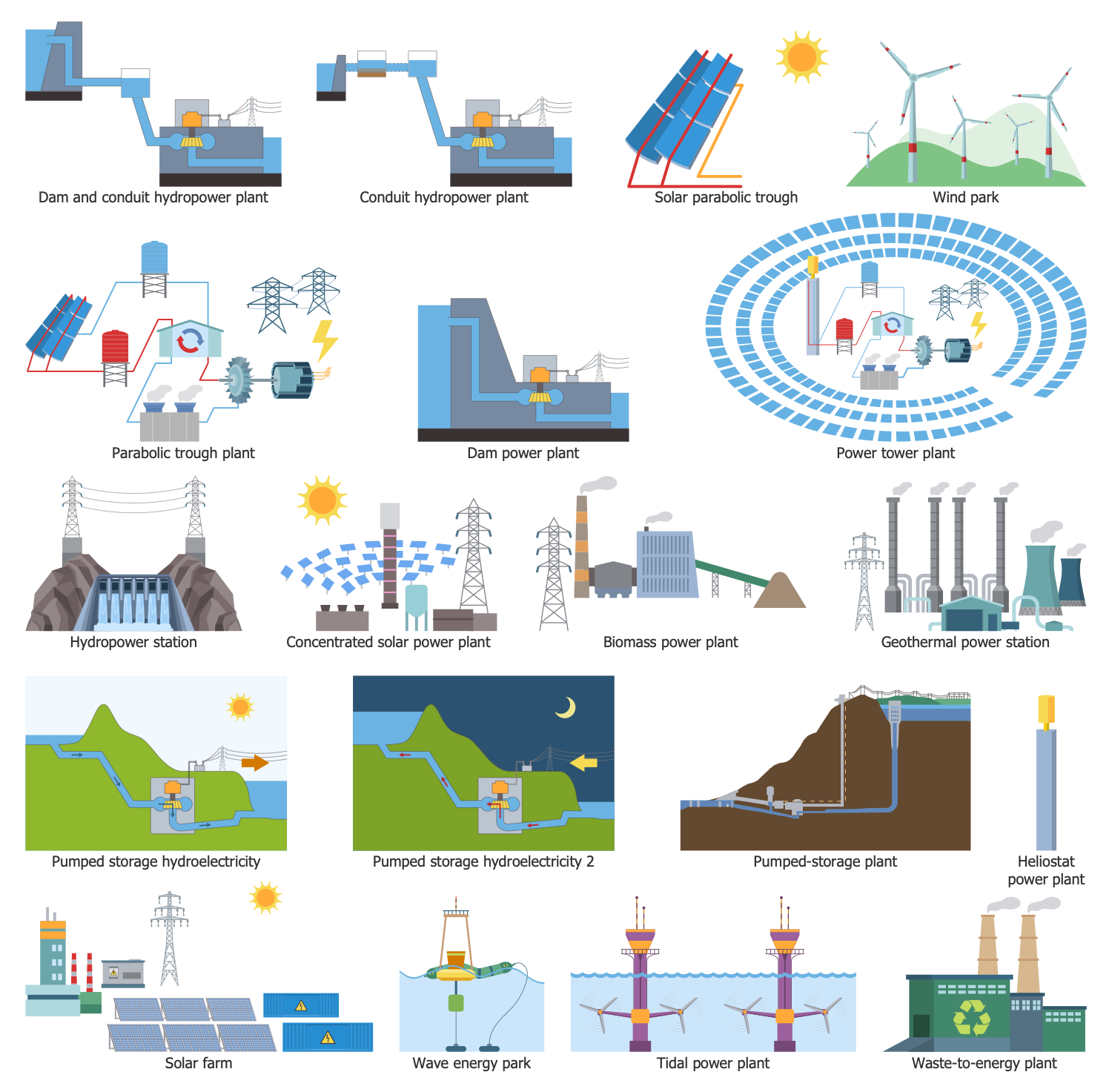 Dam and conduit hydropower plant
Conduit hydropower plant
Solar parabolic trough
Wind park
Parabolic trough plant
Dam power plant
Power tower plant
Hydropower station
Concentrated solar power plant
Biomass power plant
Geothermal power station
Pumped storage hydroelectricity
Pumped storage hydroelectricity 2
Pumped-storage plant
Heliostat power plant
Solar farm
Wave energy park
Tidal power plant
Waste-to-energy plant