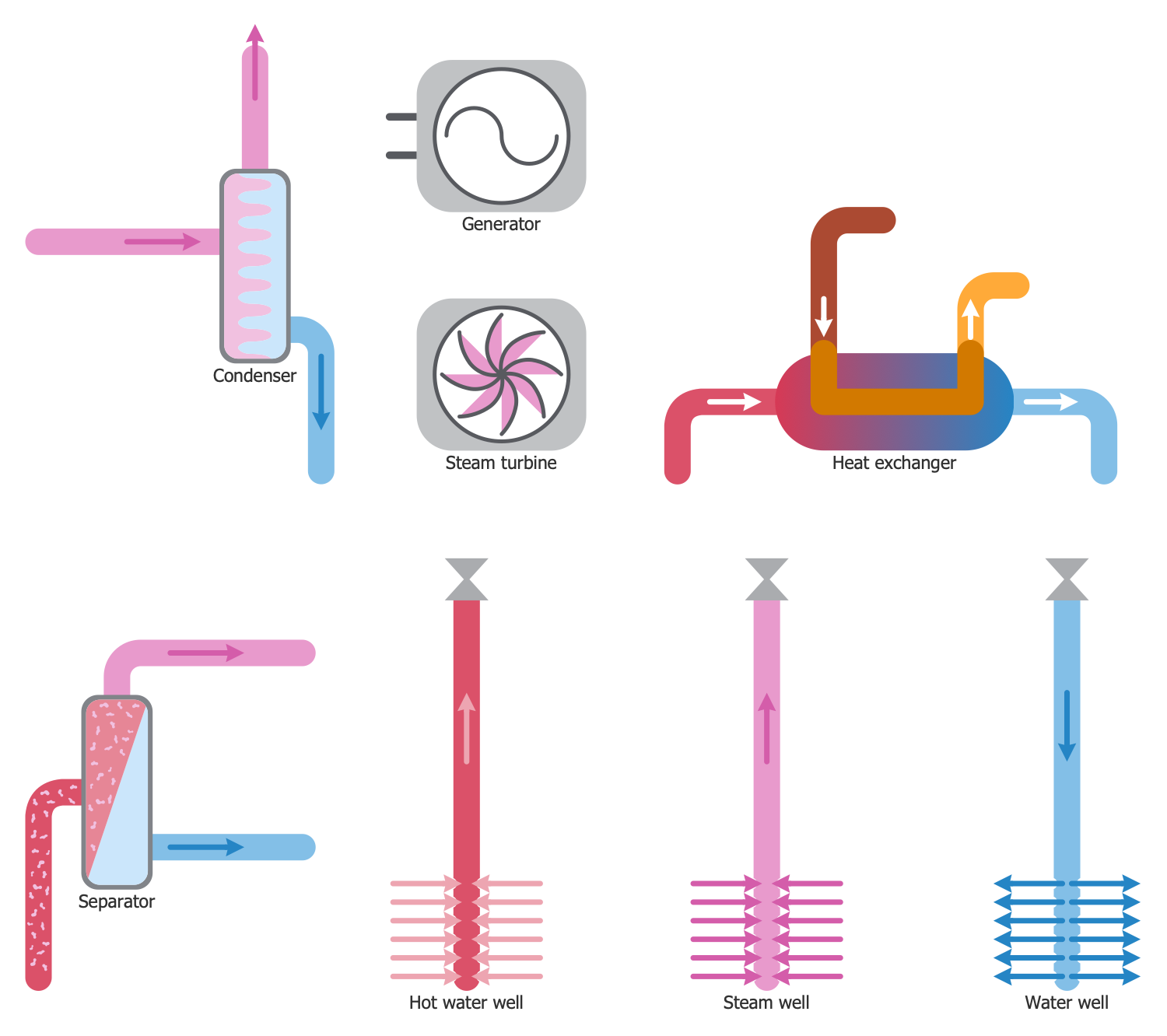 Generator

Condenser

Steam turbine

Heat exchanger

Separator

Hot water well

Steam well

Water well