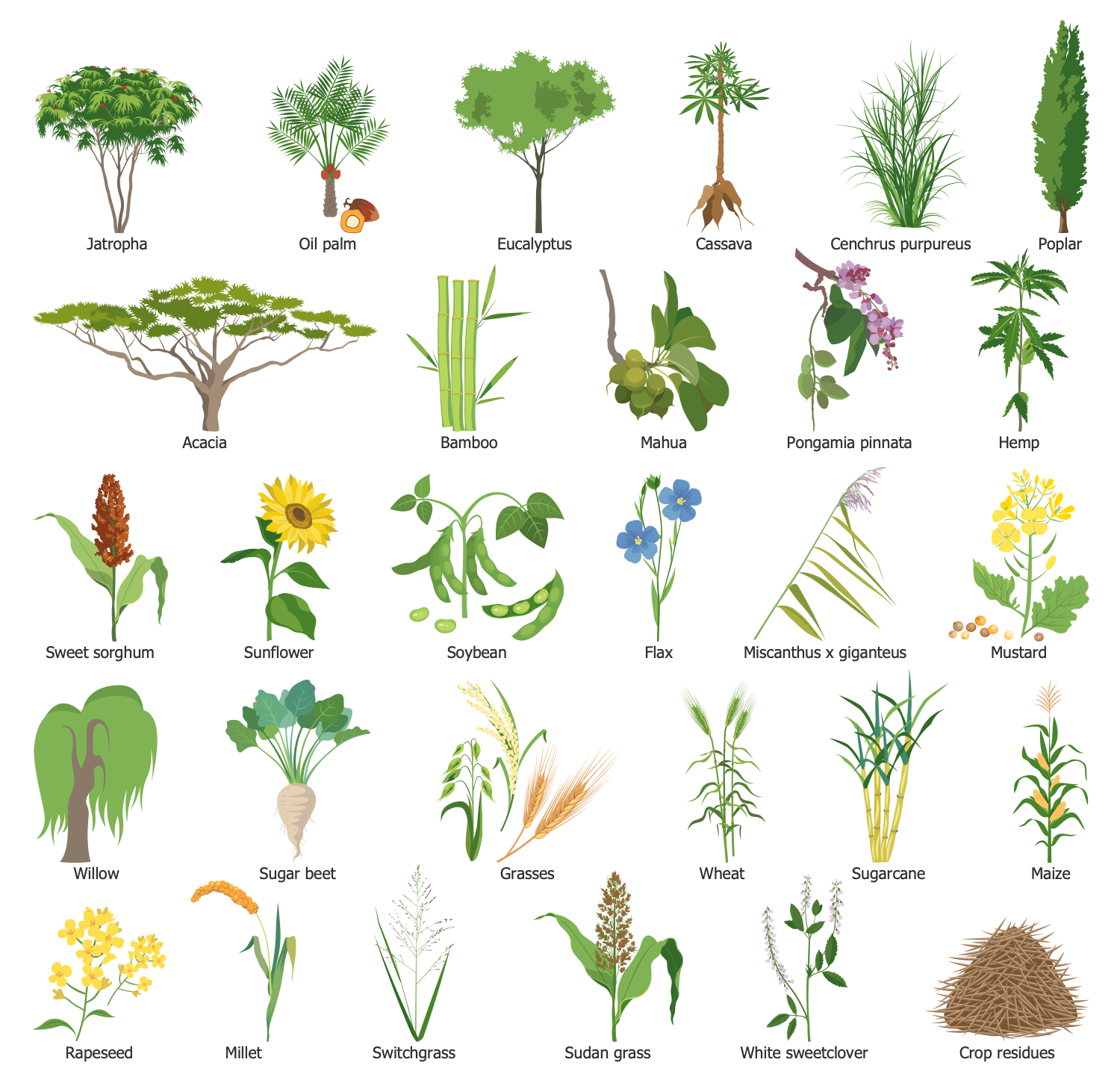 Jatropha
Oil palm
Eucalyptus
Cassava
Cenchrus purpureus
Poplar

Acacia
Bamboo
Mahua
Pongamia pinnata
Hemp

Sweet sorghum
Sunflower
Soybean
Flax
Miscanthus x giganteus
Mustard

Willow
Sugar beet
Grasses
Wheat
Sugarcane
Maize

Rapeseed
Millet
Switchgrass
Sudan grass
White sweetclover
Crop residues