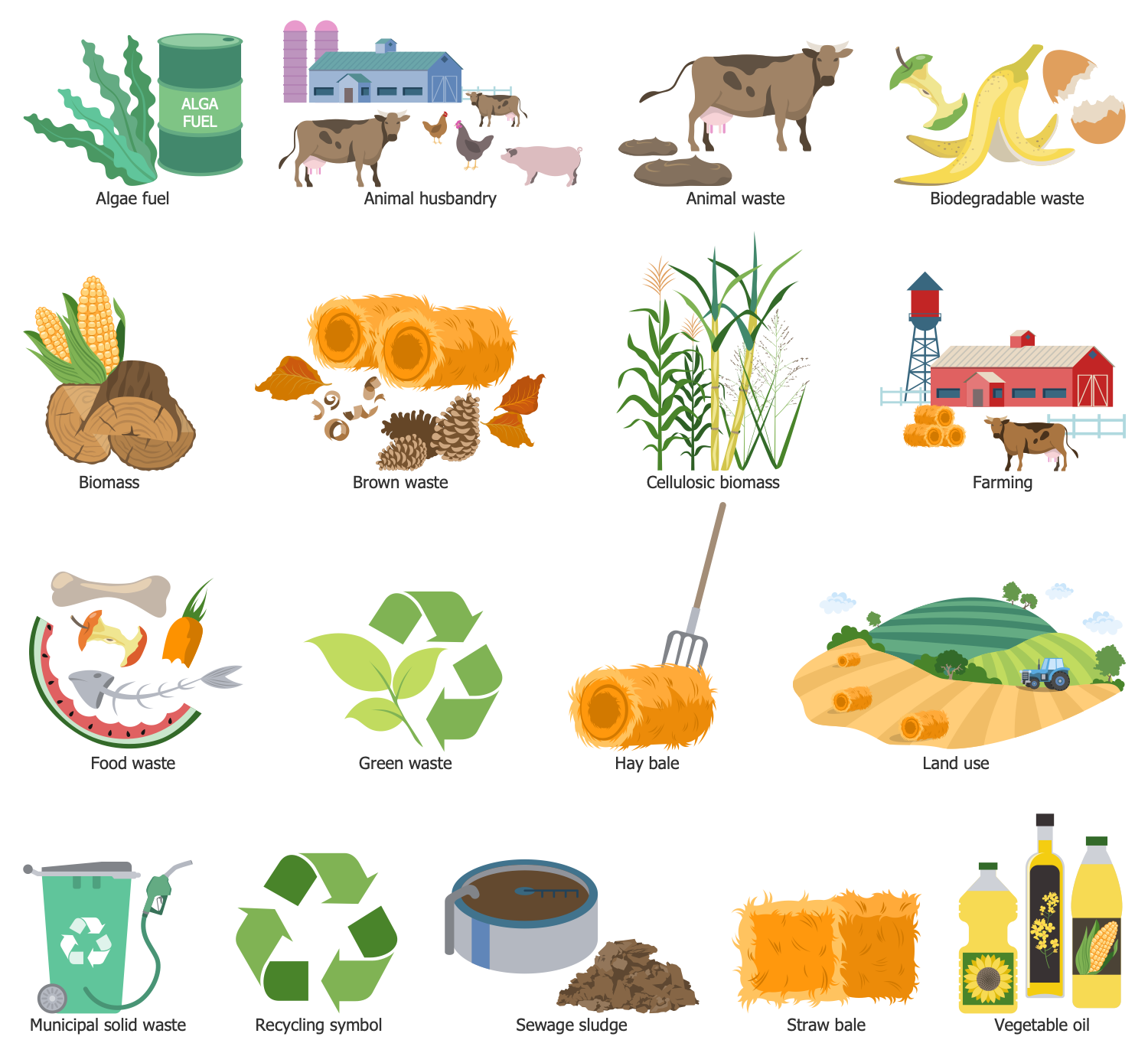 ALGA FUEL

Algae fuel

Animal husbandry

Animal waste

Biodegradable waste

Biomass

Brown waste

Cellulosic biomass

Farming

Food waste

Green waste

Hay bale

Land use

Municipal solid waste

Recycling symbol

Sewage sludge

Straw bale

Vegetable oil