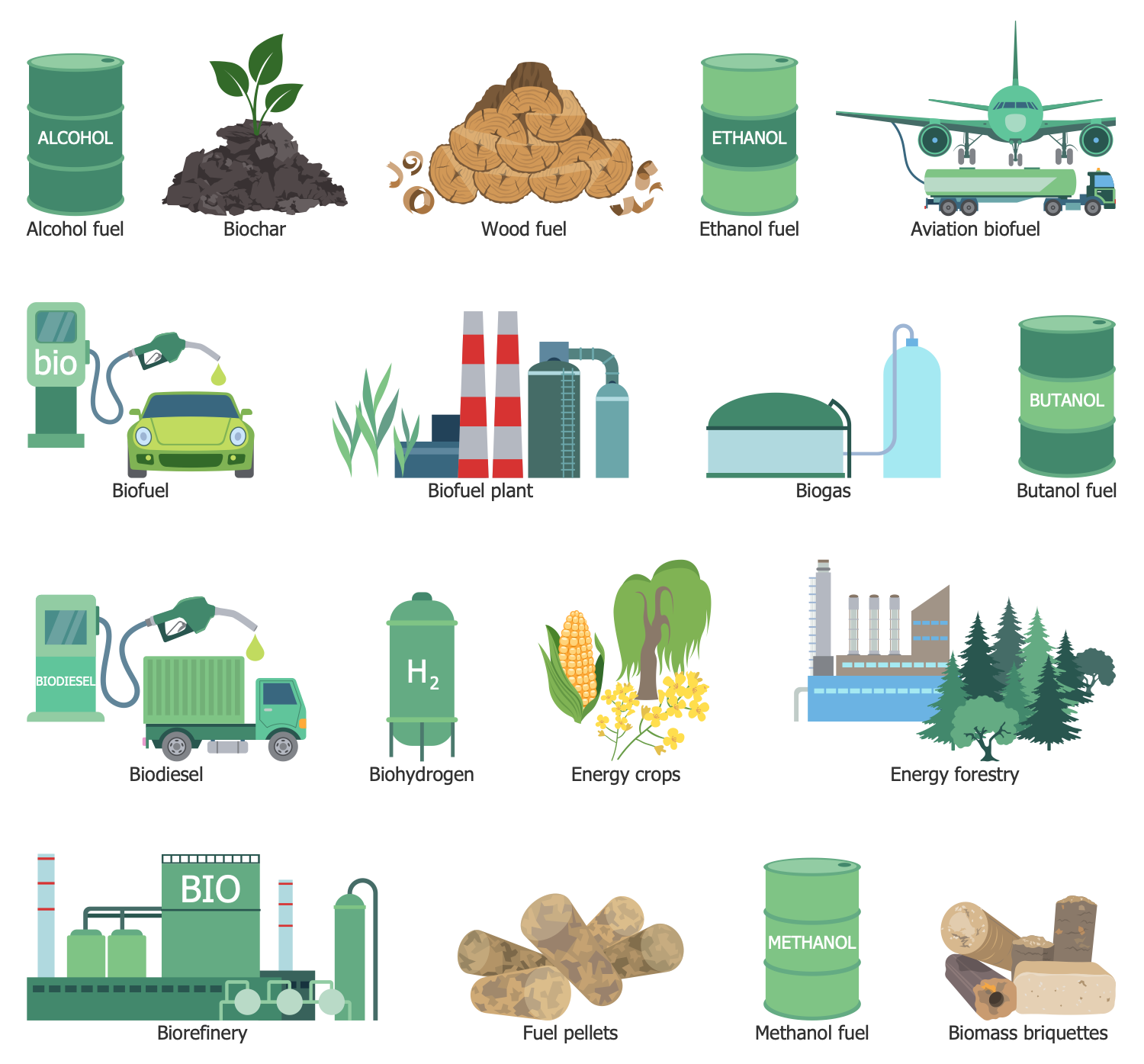 ALCOHOL
Alcohol fuel

Biochar

Wood fuel

ETHANOL
Ethanol fuel

Aviation biofuel

bio
Biofuel

Biofuel plant

Biogas

BUTANOL
Butanol fuel

BIODIESEL
Biodiesel

$H_2$
Biohydrogen

Energy crops

Energy forestry

BIO
Biorefinery

Fuel pellets

METHANOL
Methanol fuel

Biomass briquettes