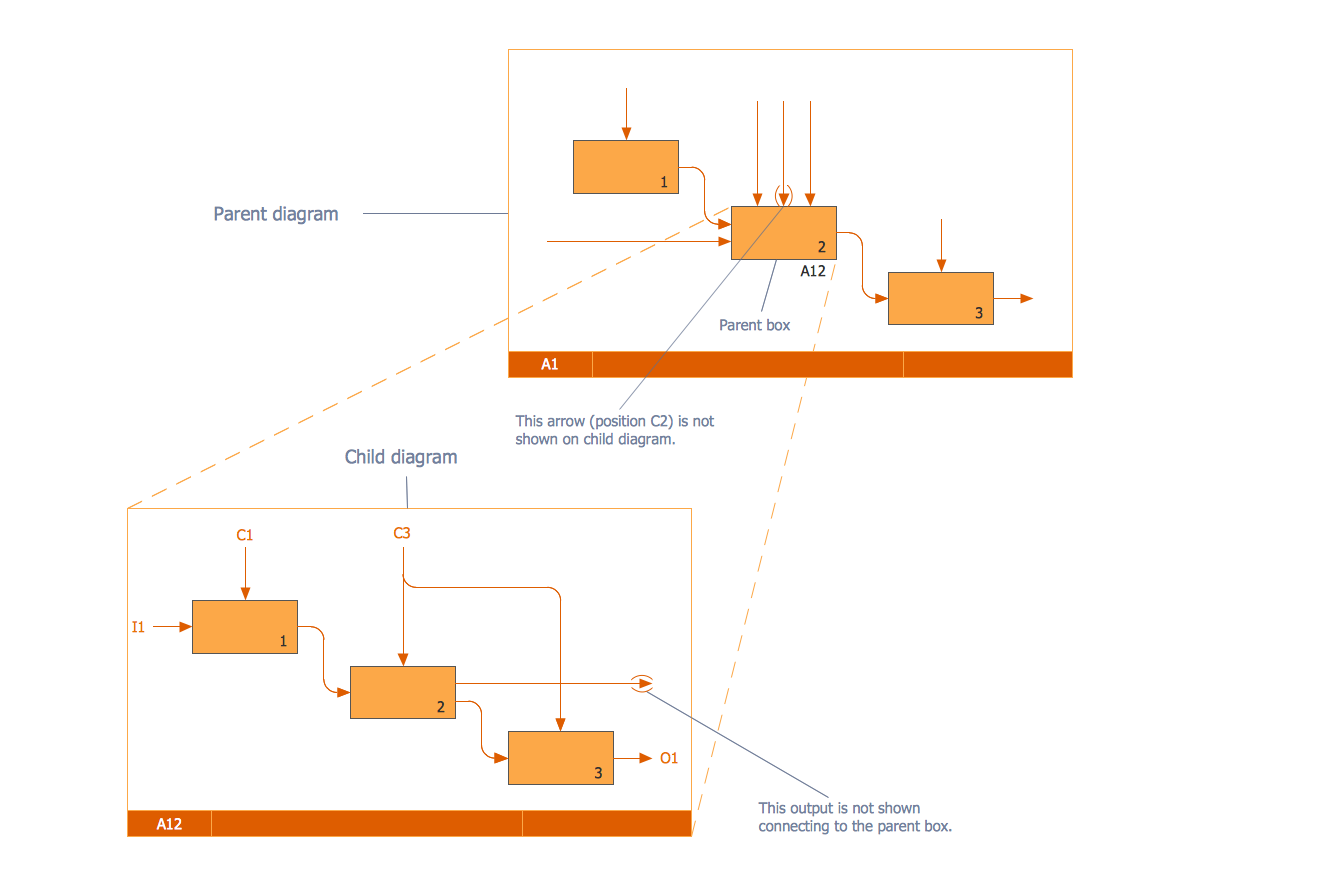 Parent diagram

1

2

A12

3

Parent box

A1

This arrow (position C2) is not shown on child diagram.

Child diagram

C1

C3

I1

1

2

3

O1

A12

This output is not shown connecting to the parent box.